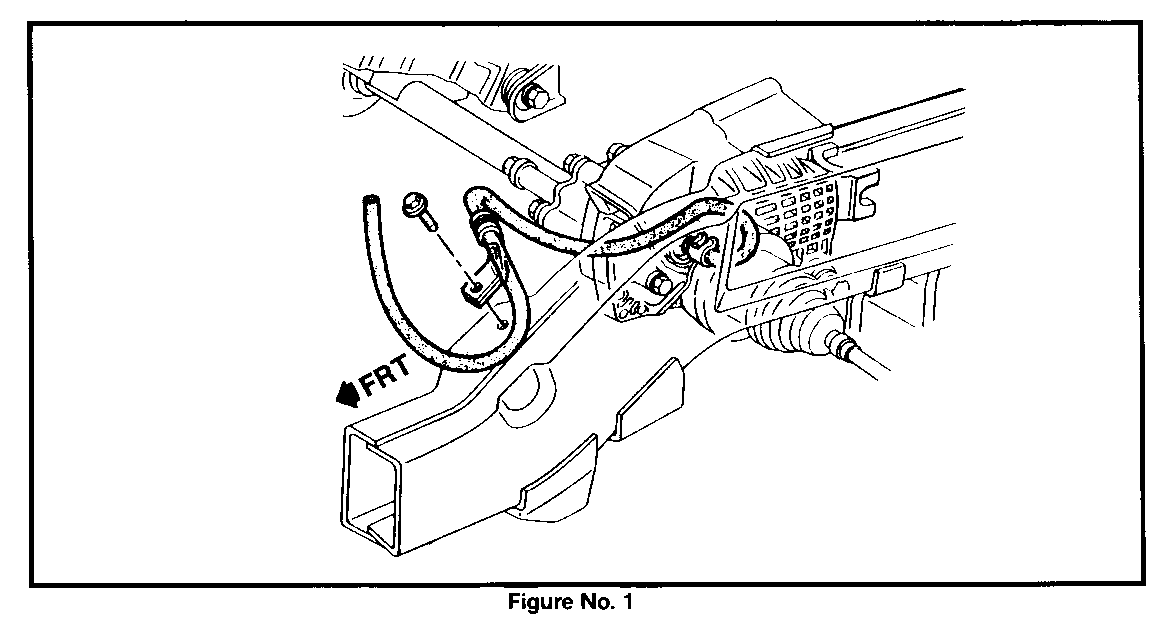 FRT

Figure No. 1