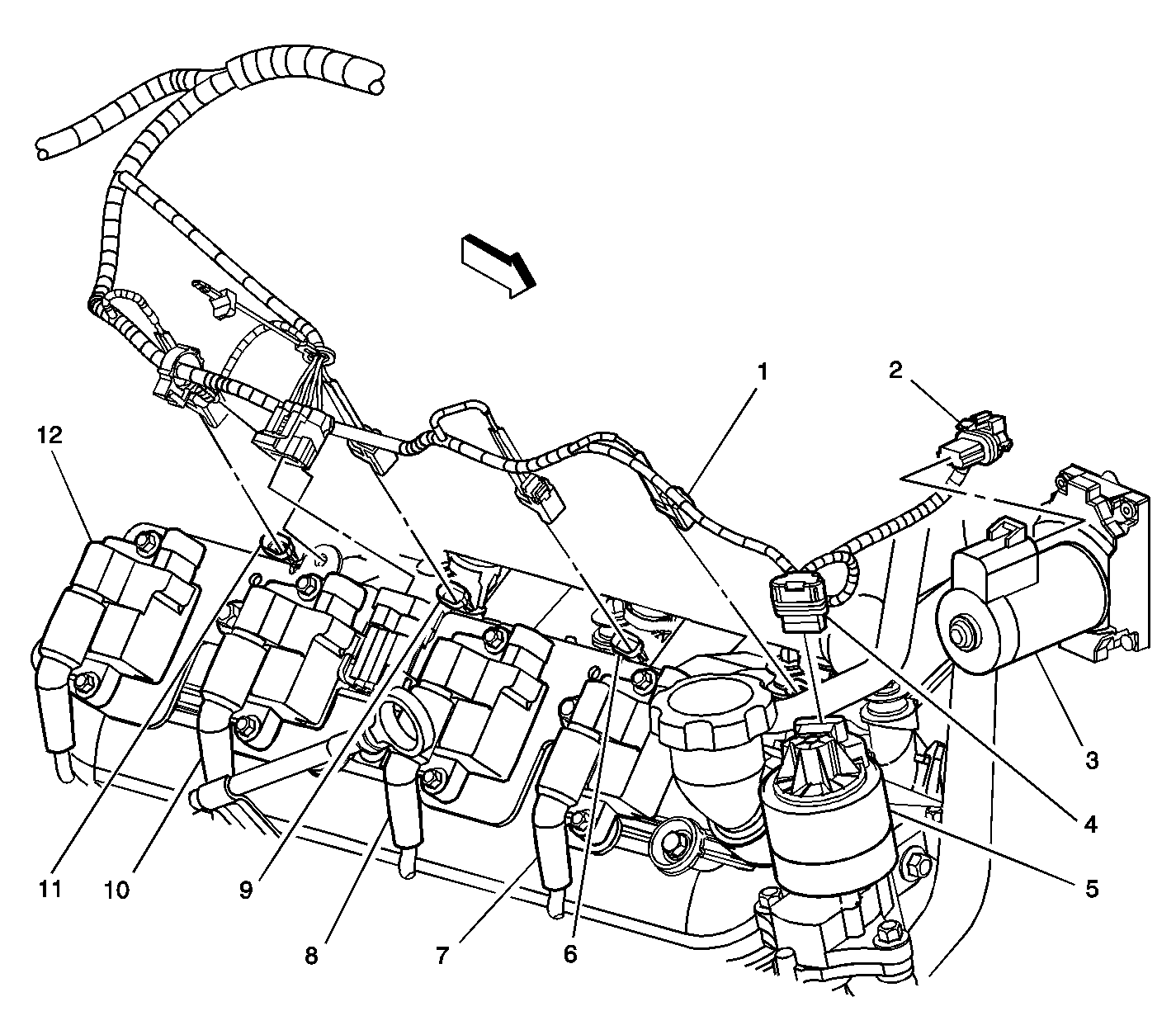 1
2
12
3
4
5
11
10
9
8
7
6