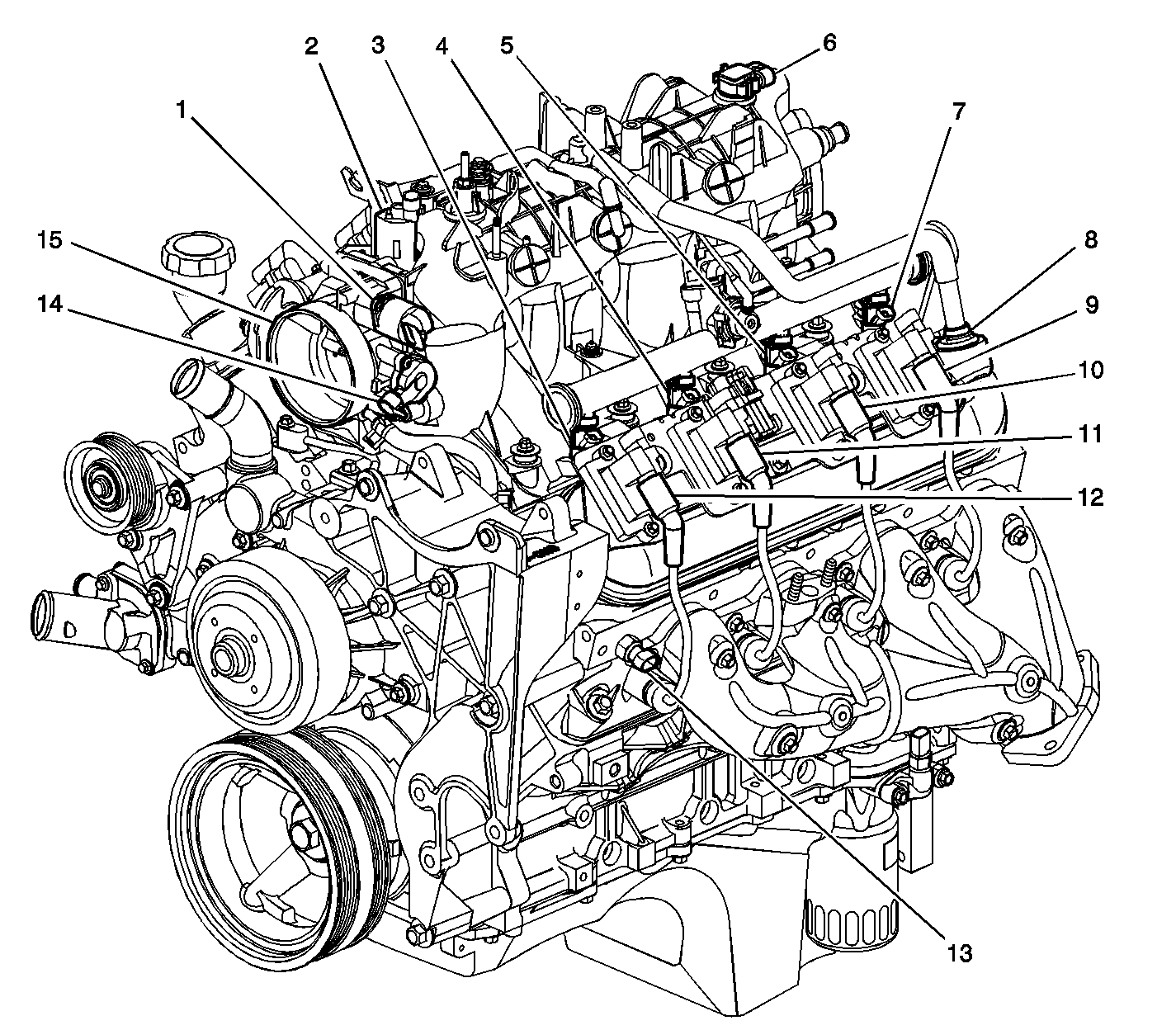 2
3
4
5
6
1
7
15
8
14
9
10
11
12
13