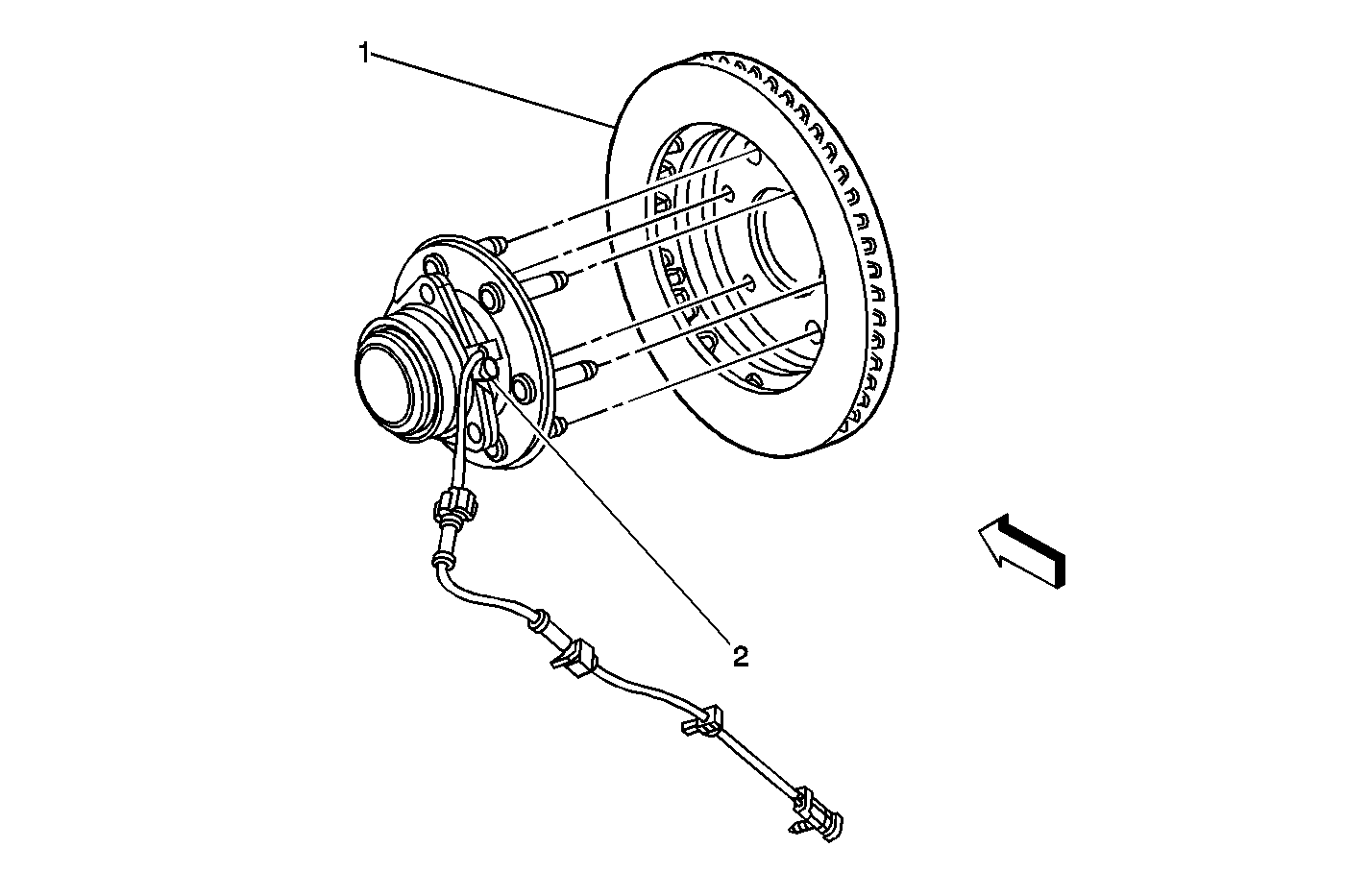 1

2