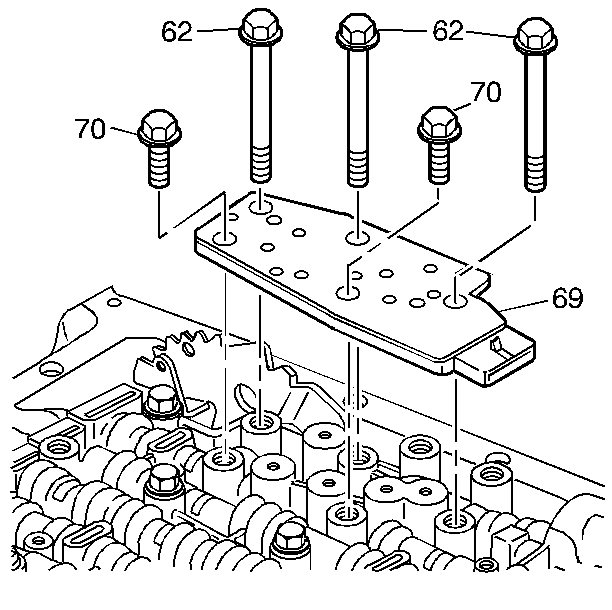 62
62
70
70
69