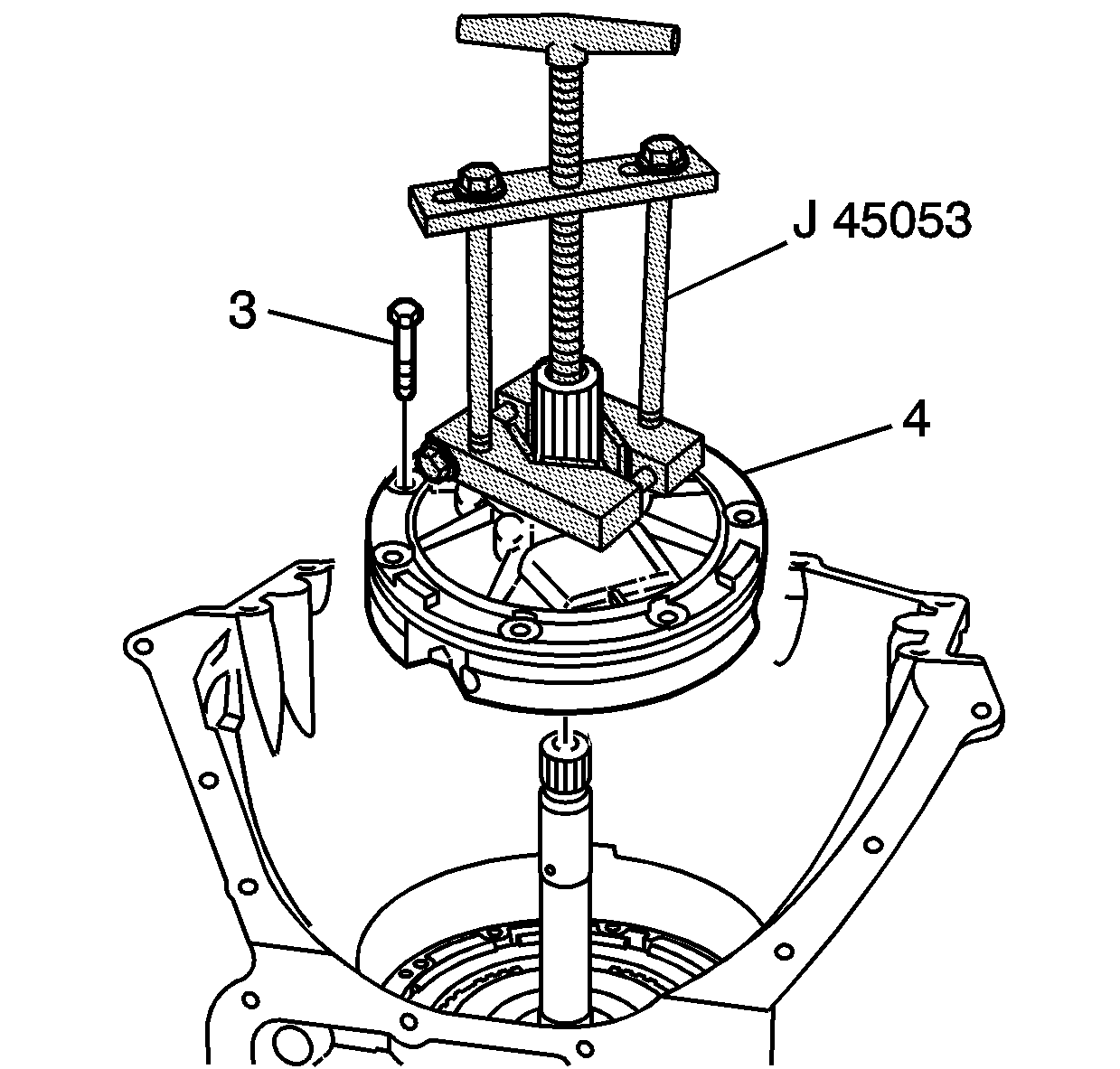 J 45053

3

4