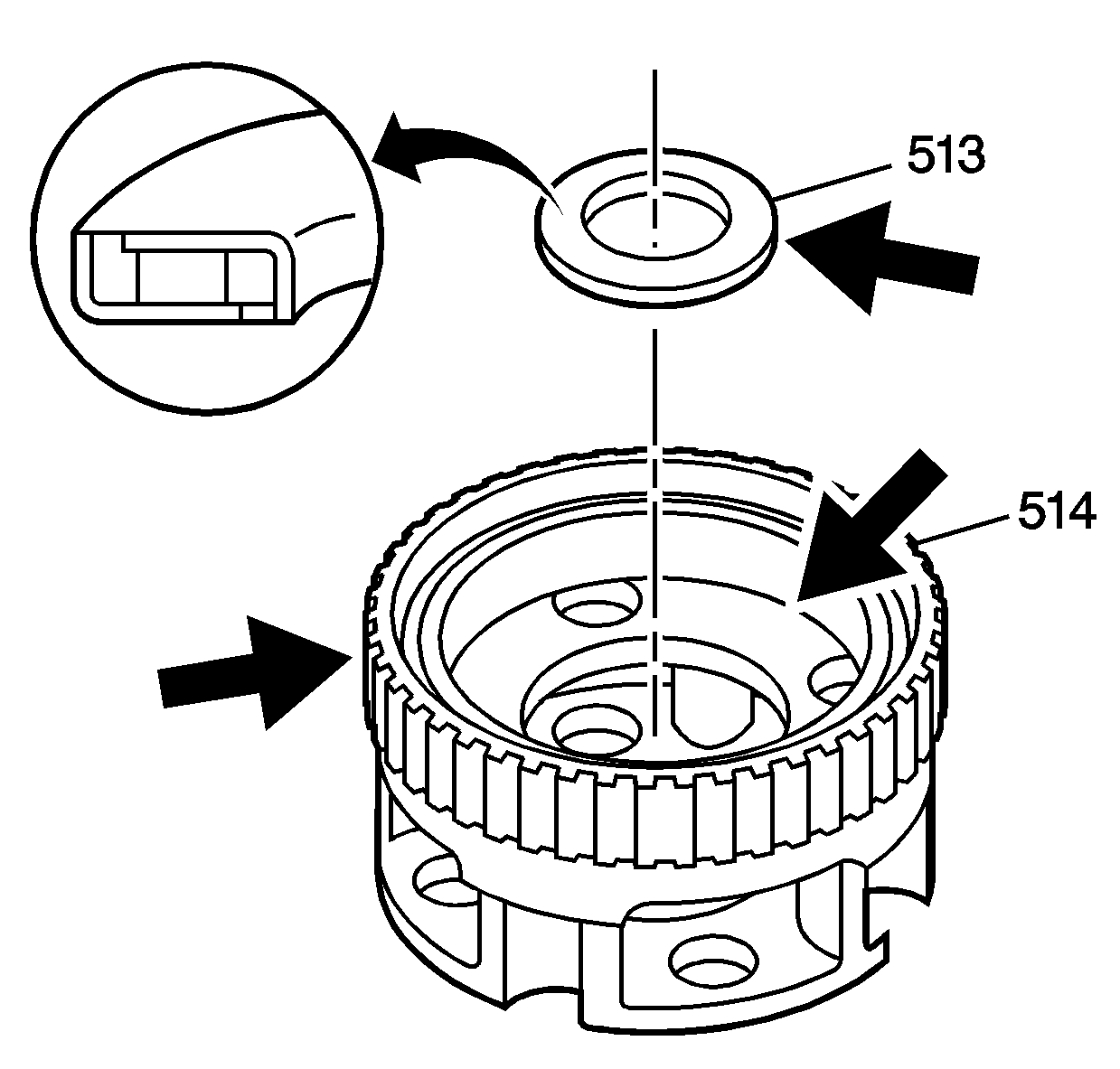 513

514