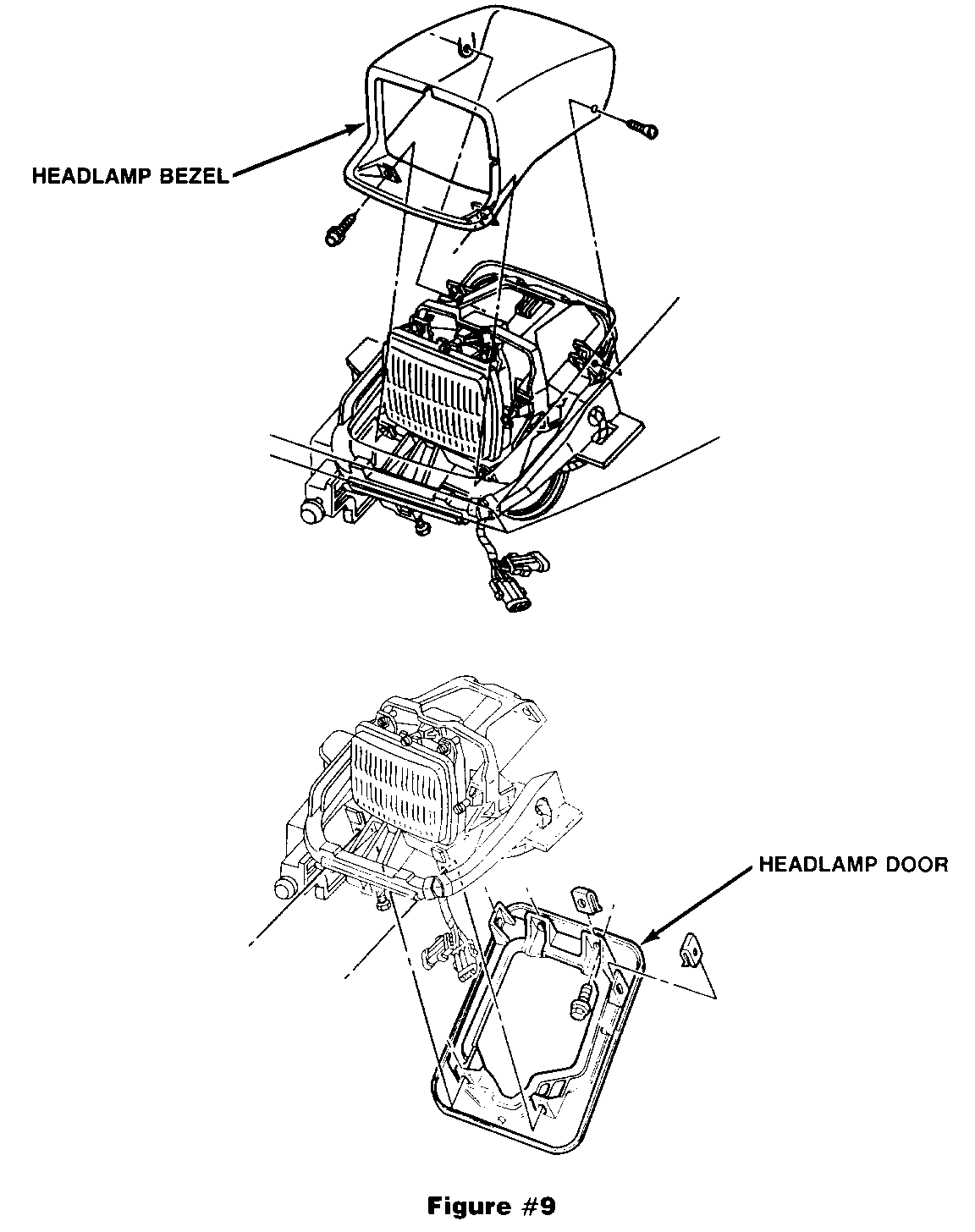 HEADLAMP BEZEL

HEADLAMP DOOR

Figure #9