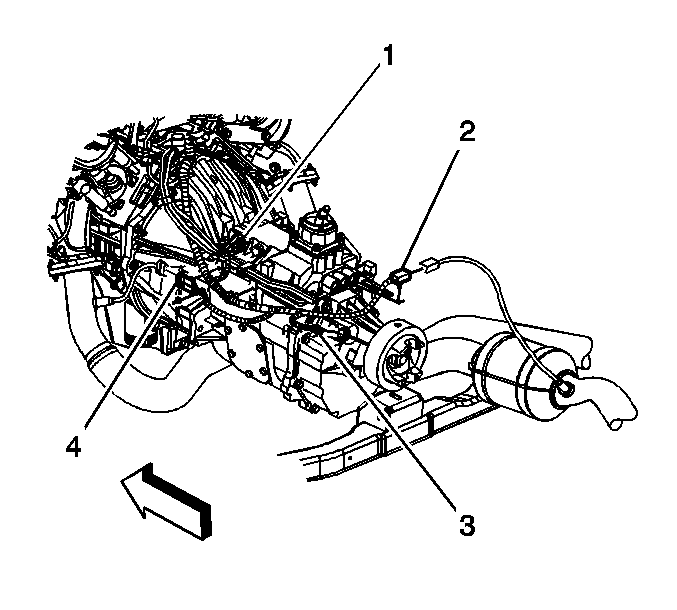 1
2
4
3