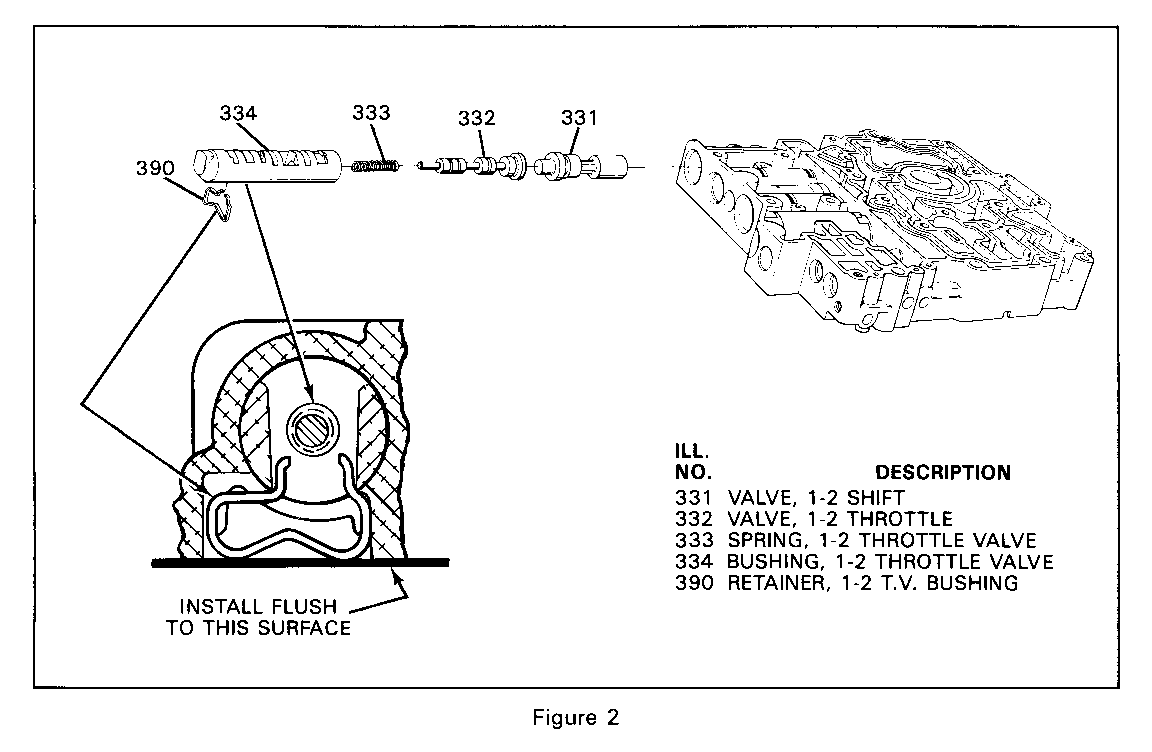 334
333
332
331
390

INSTALL FLUSH TO THIS SURFACE

| ILL. NO. | DESCRIPTION |
|---|---|
| 331 | VALVE, 1-2 SHIFT |
| 332 | VALVE, 1-2 THROTTLE |
| 333 | SPRING, 1-2 THROTTLE VALVE |
| 334 | BUSHING, 1-2 THROTTLE VALVE |
| 390 | RETAINER, 1-2 T.V. BUSHING |

Figure 2