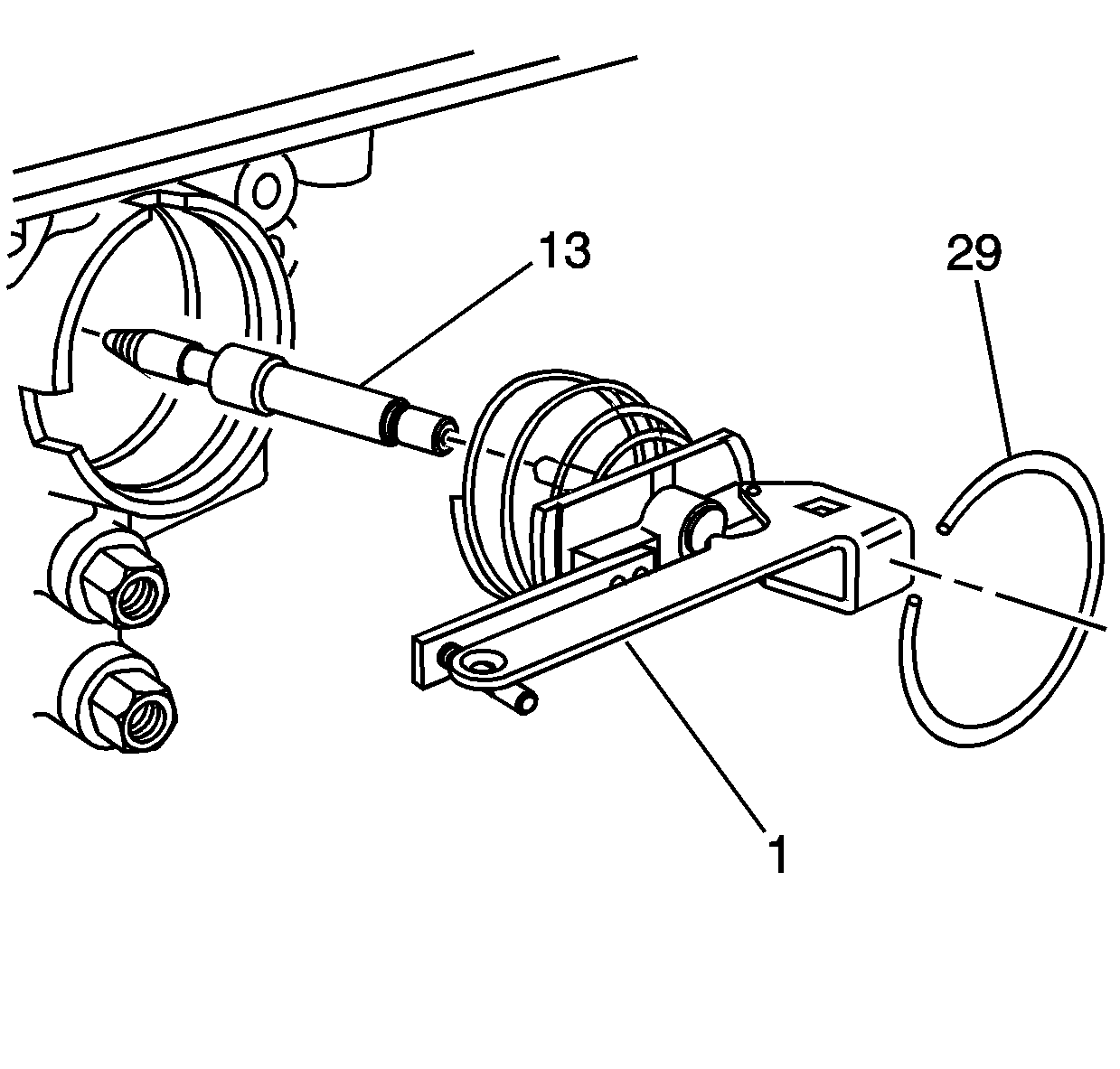 13
29
1