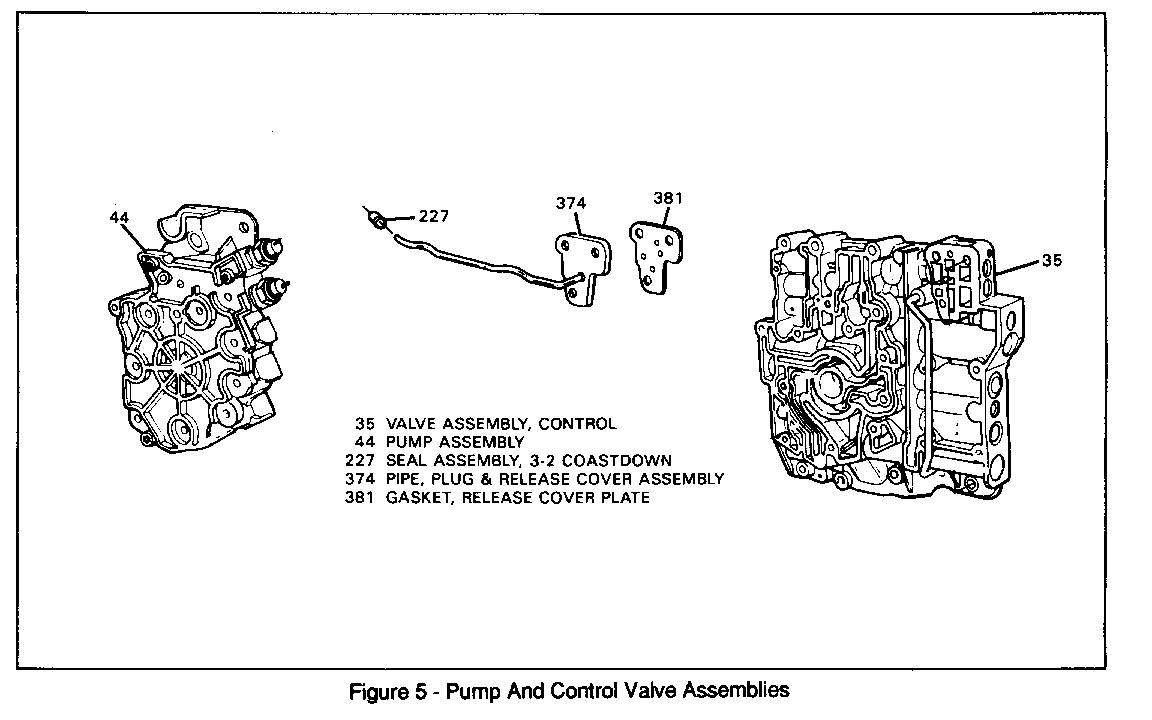 44

227

374

381

35

35 VALVE ASSEMBLY, CONTROL
44 PUMP ASSEMBLY
227 SEAL ASSEMBLY, 3-2 COASTDOWN
374 PIPE, PLUG & RELEASE COVER ASSEMBLY
381 GASKET, RELEASE COVER PLATE

Figure 5 - Pump And Control Valve Assemblies