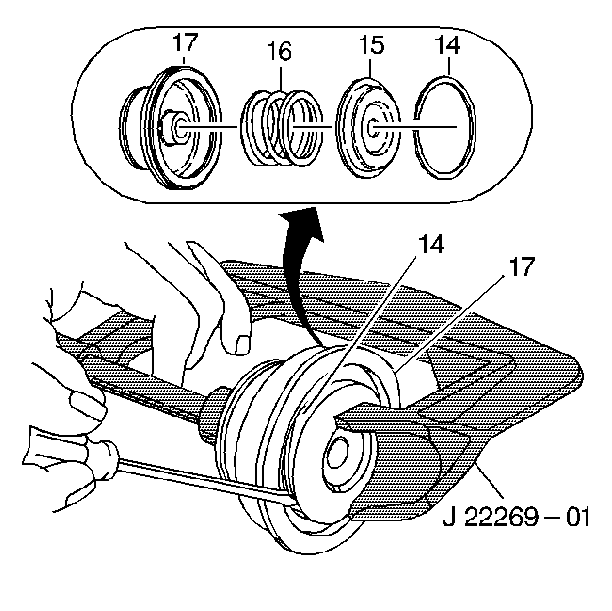 17
16
15
14
14
17
J 22269 – 01