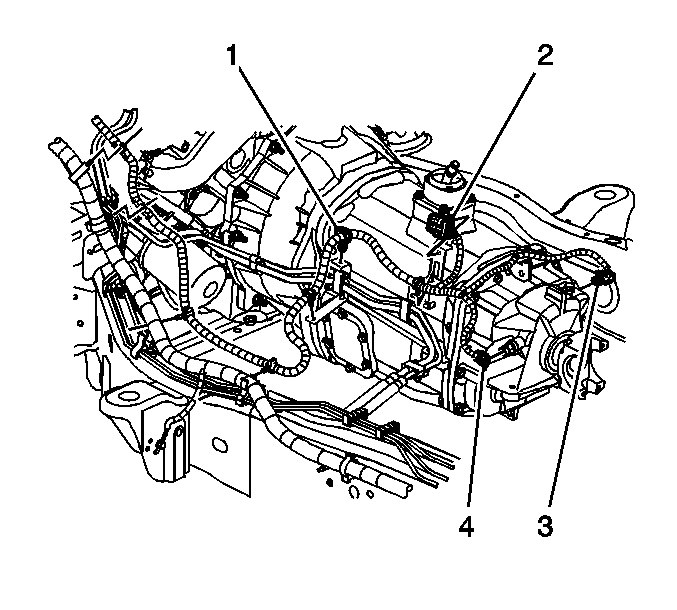 1
2
4
3