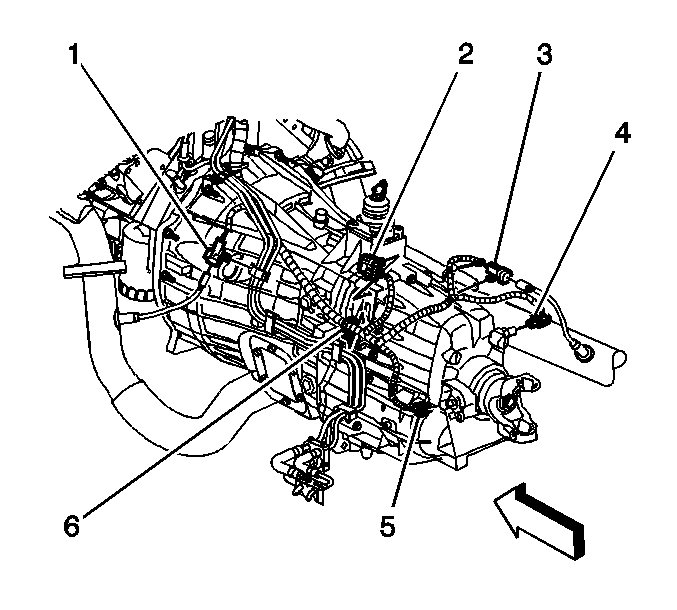 1
2
3
4
6
5