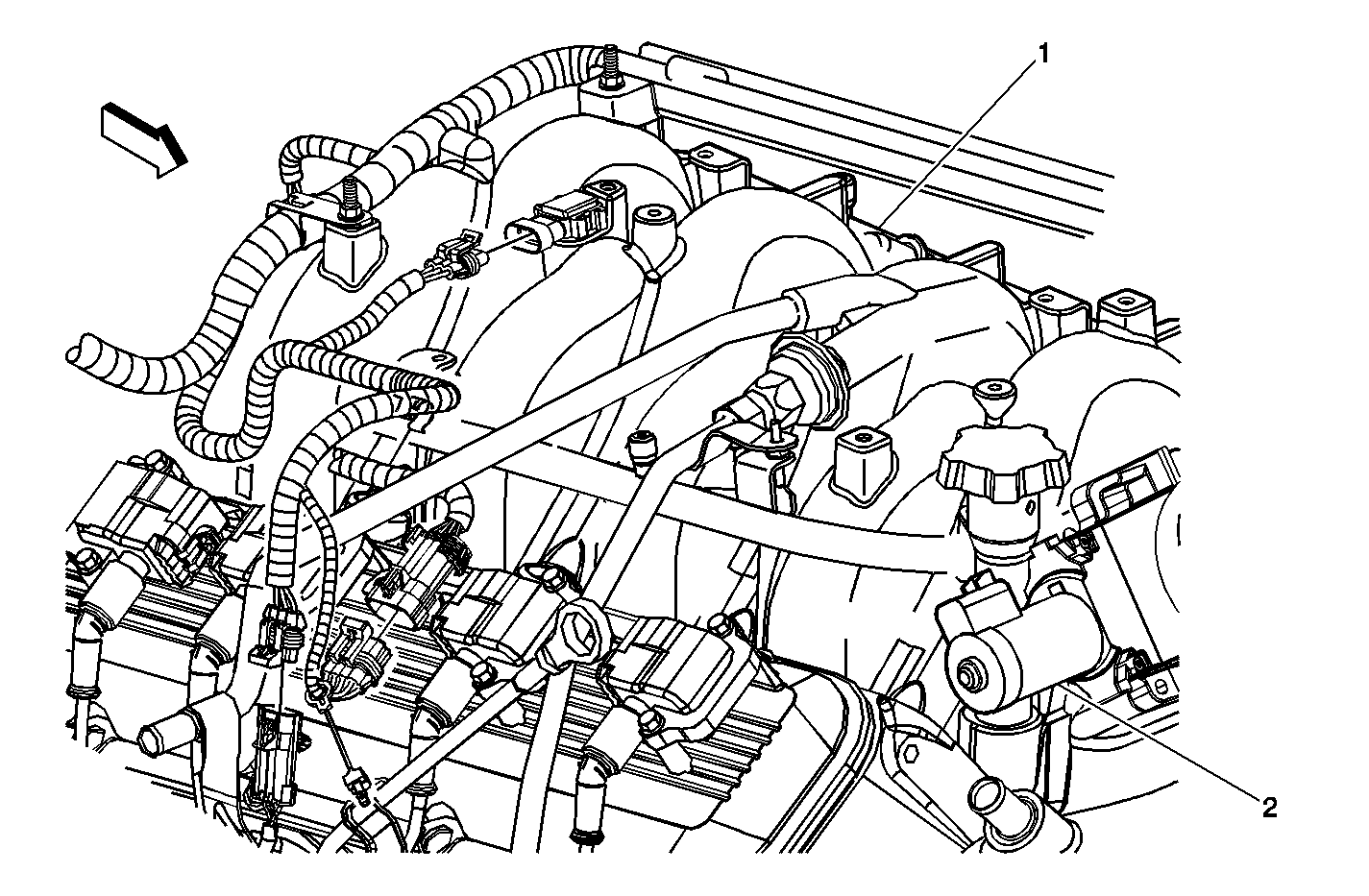 1

2