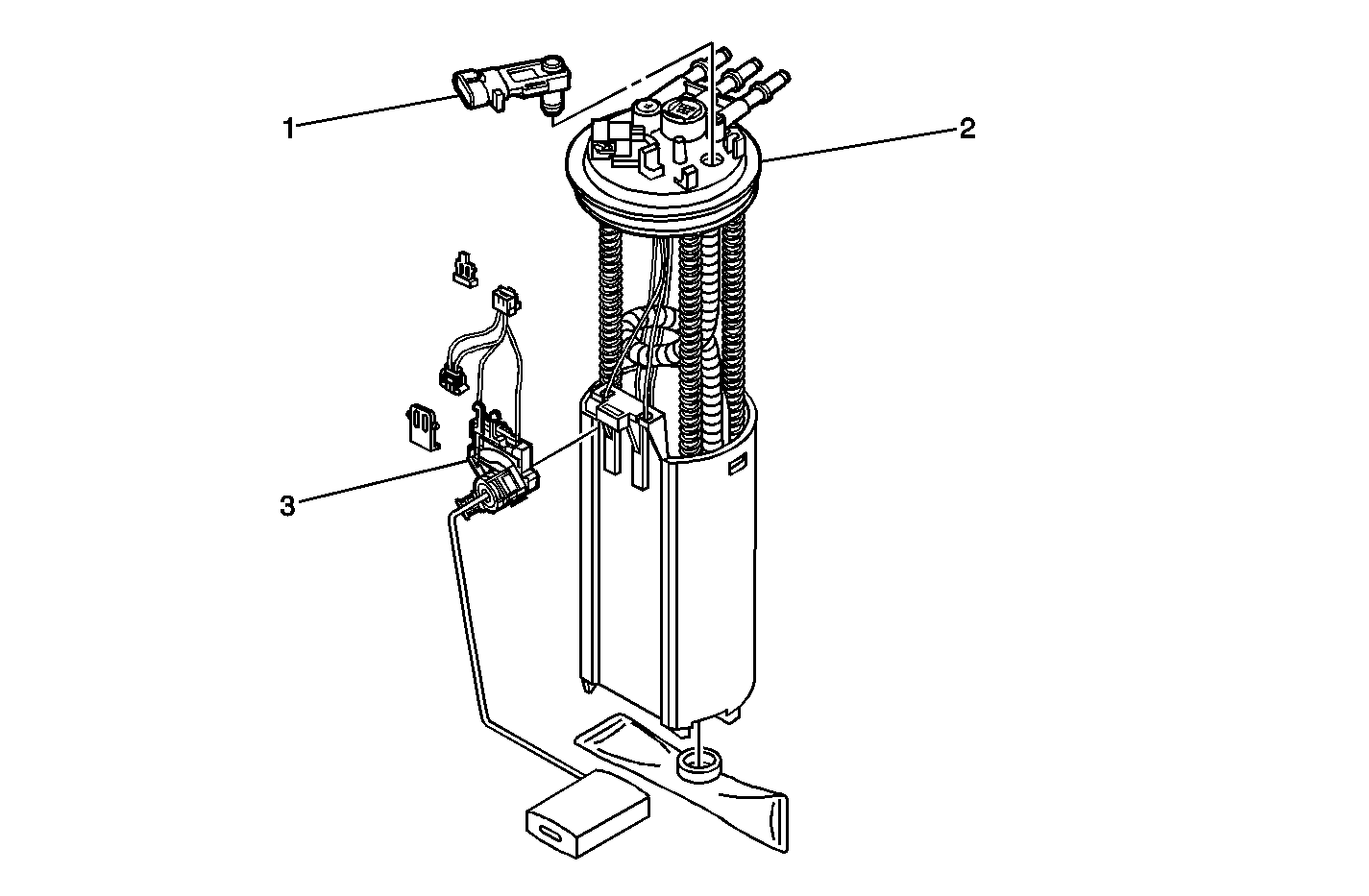 1
2
3