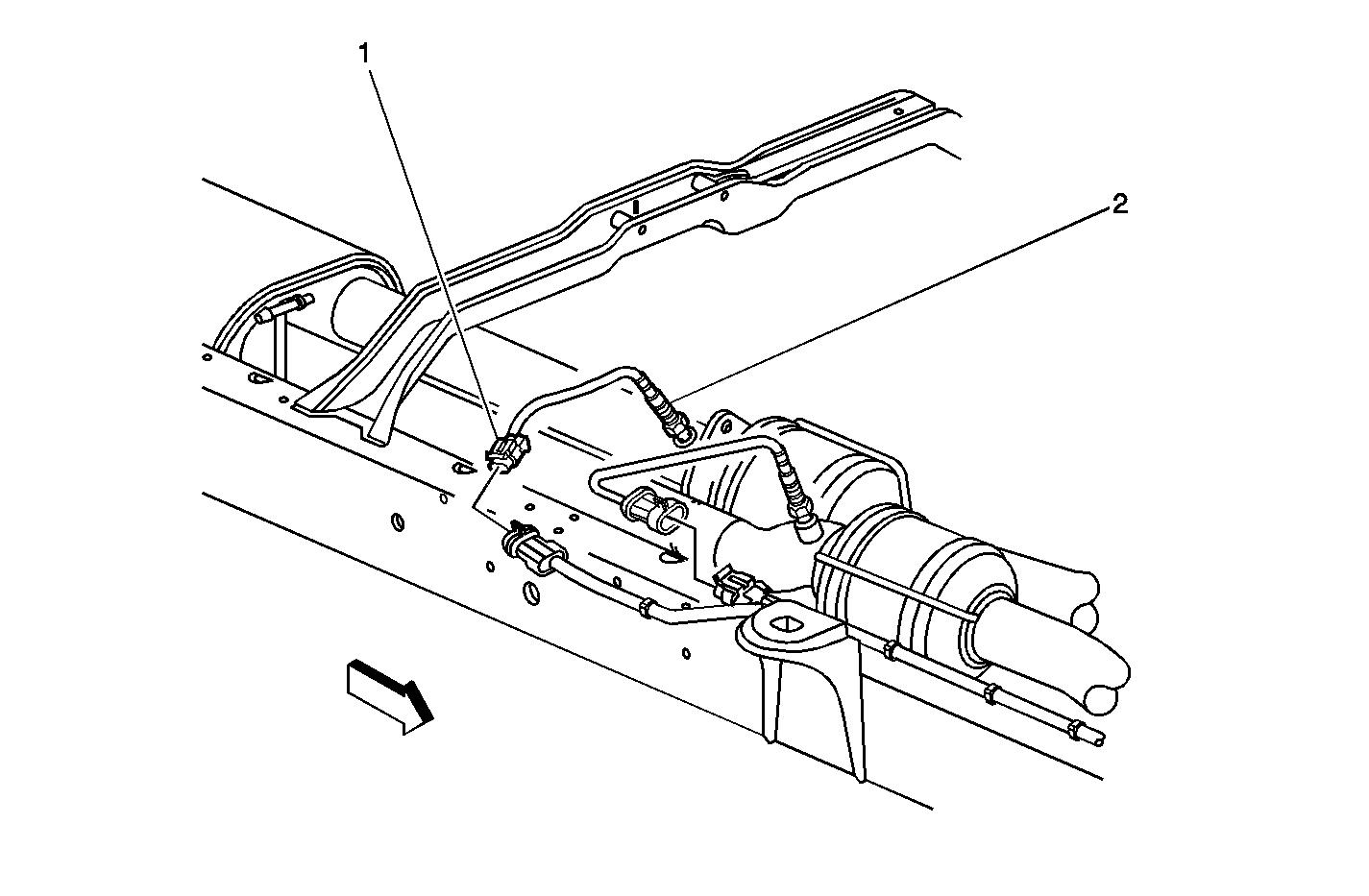 1
2