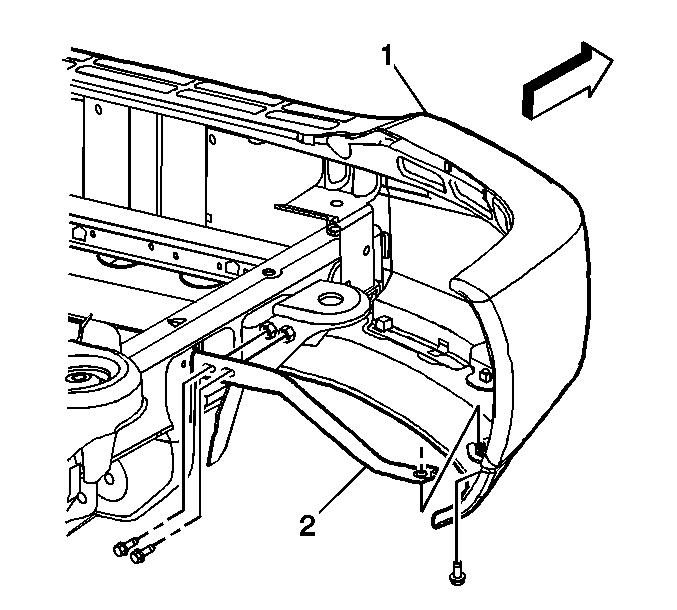 1

2