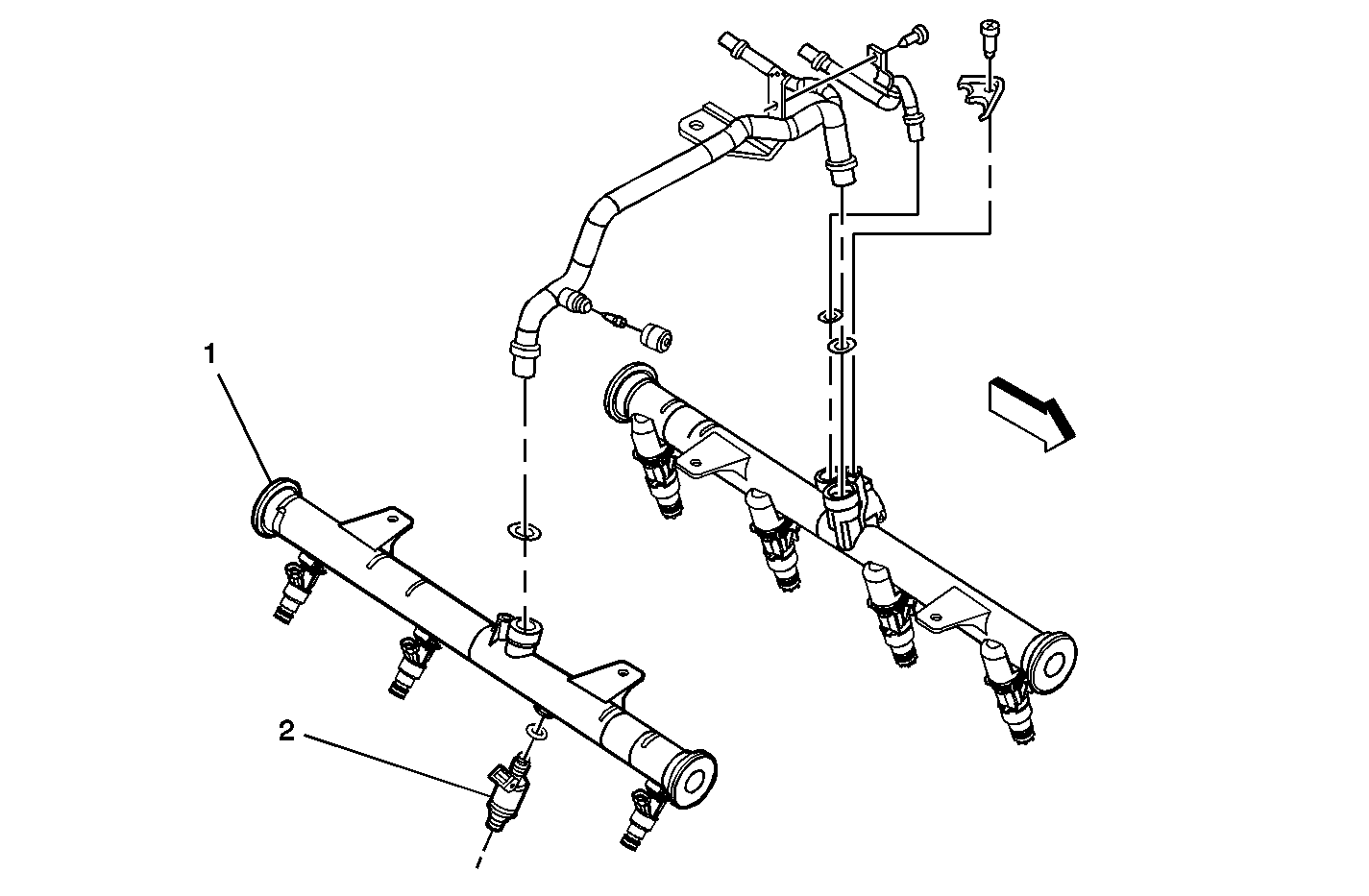 1

2