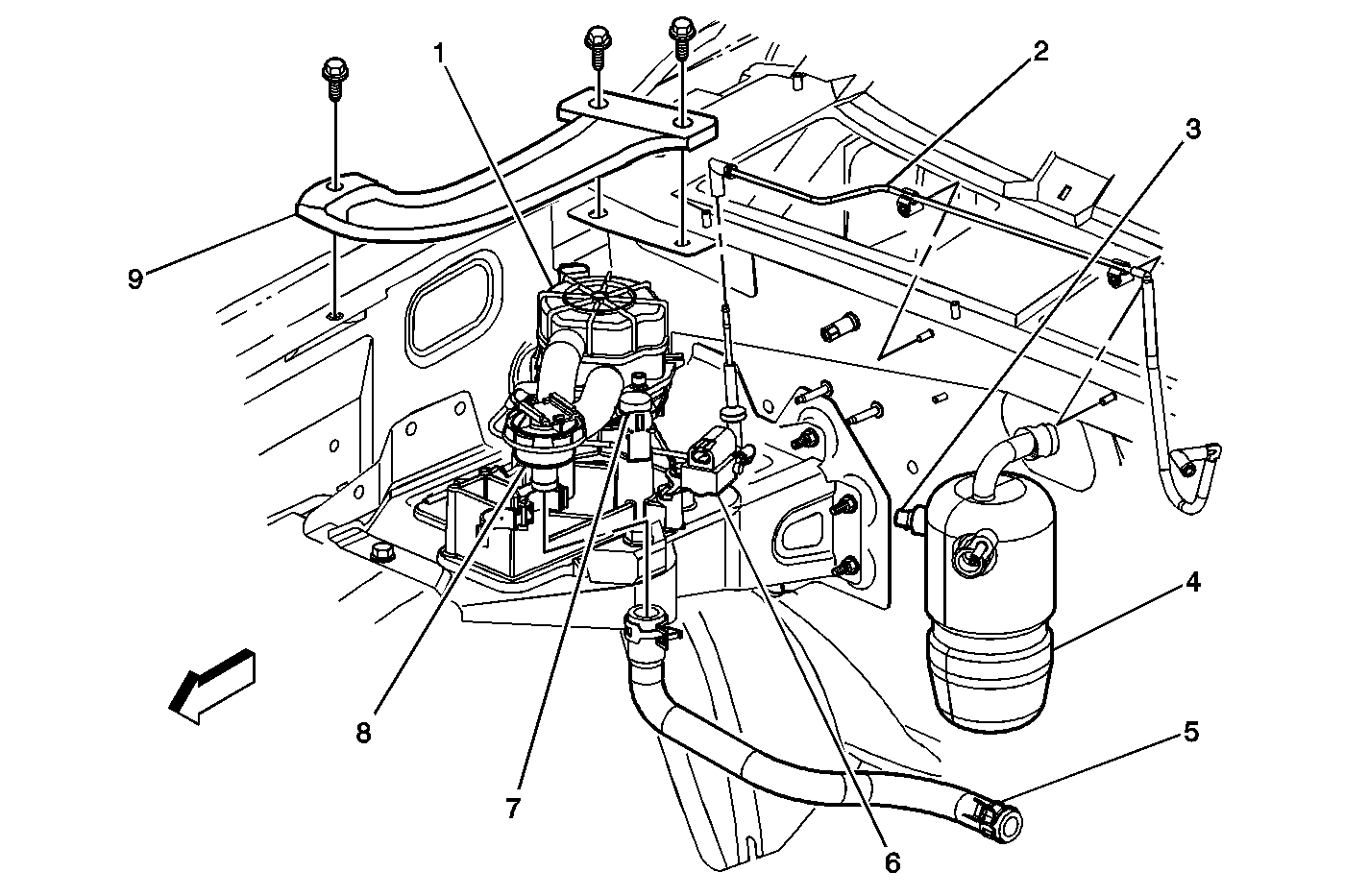 1
2
3
9
4
5
8
7
6