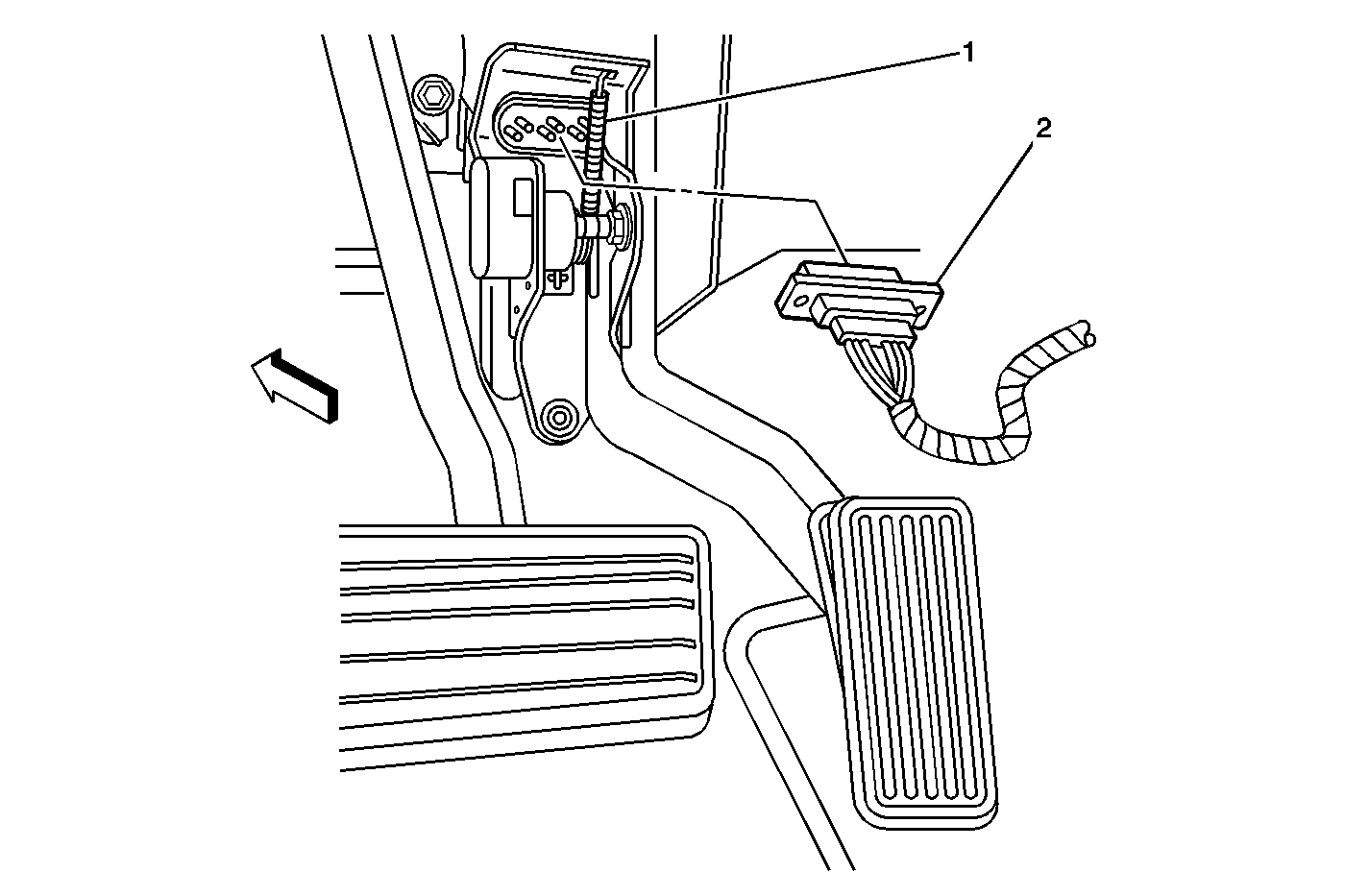 1
2