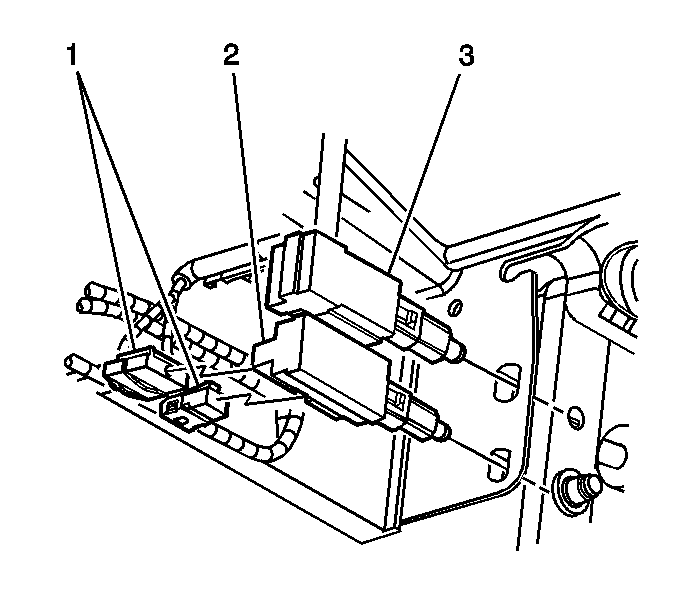 1
2
3