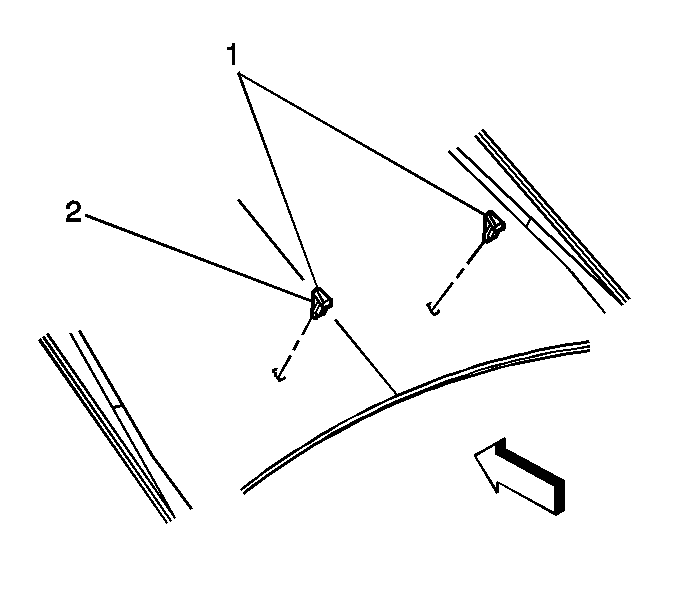 1
2