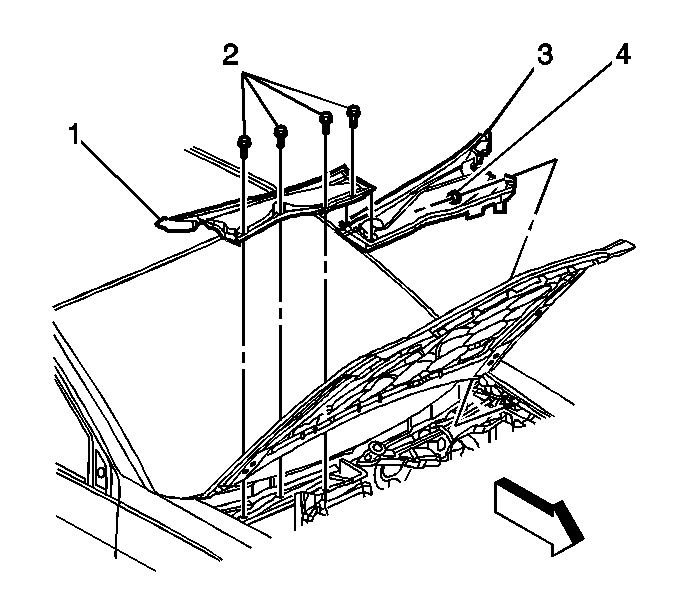 2
3
4
1