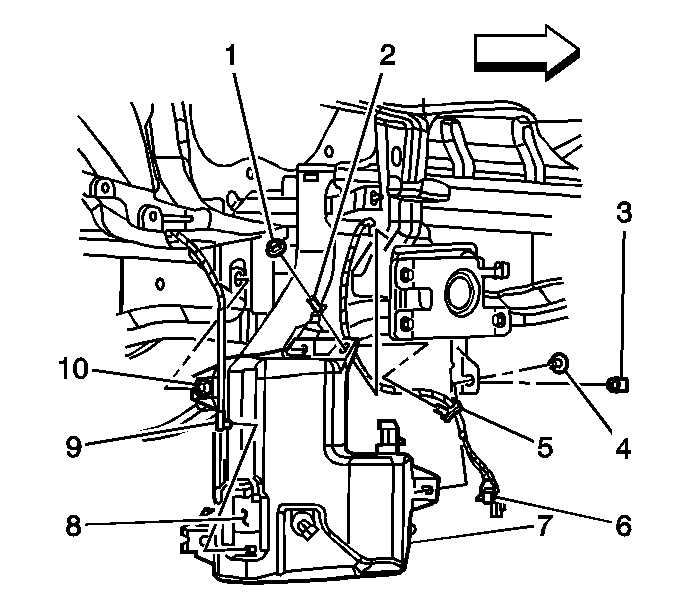 1
2
3
10
4
9
5
8
7
6