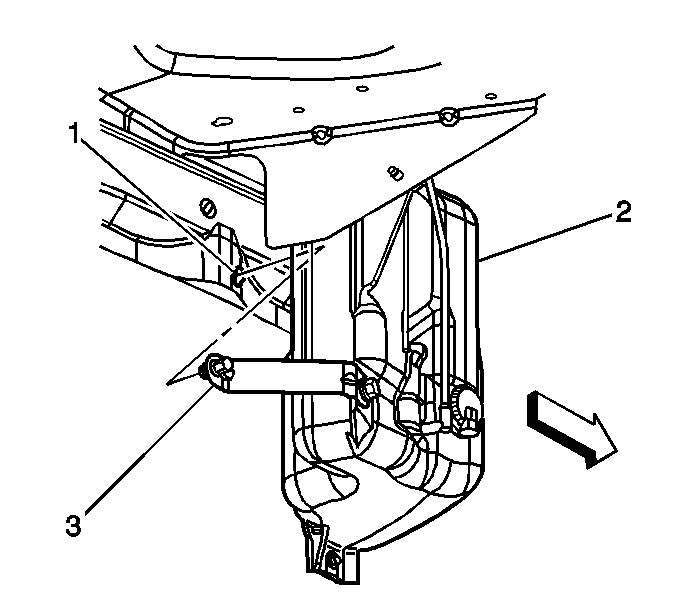 1
2
3