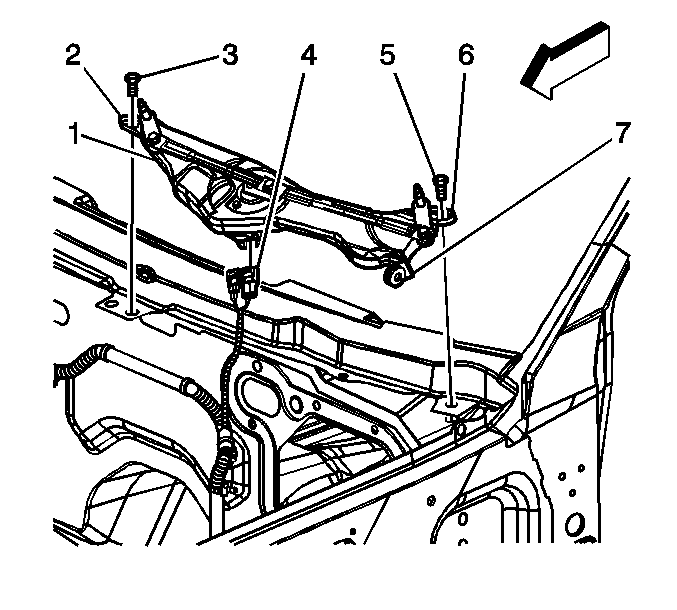 2
3
4
5
6
1
7