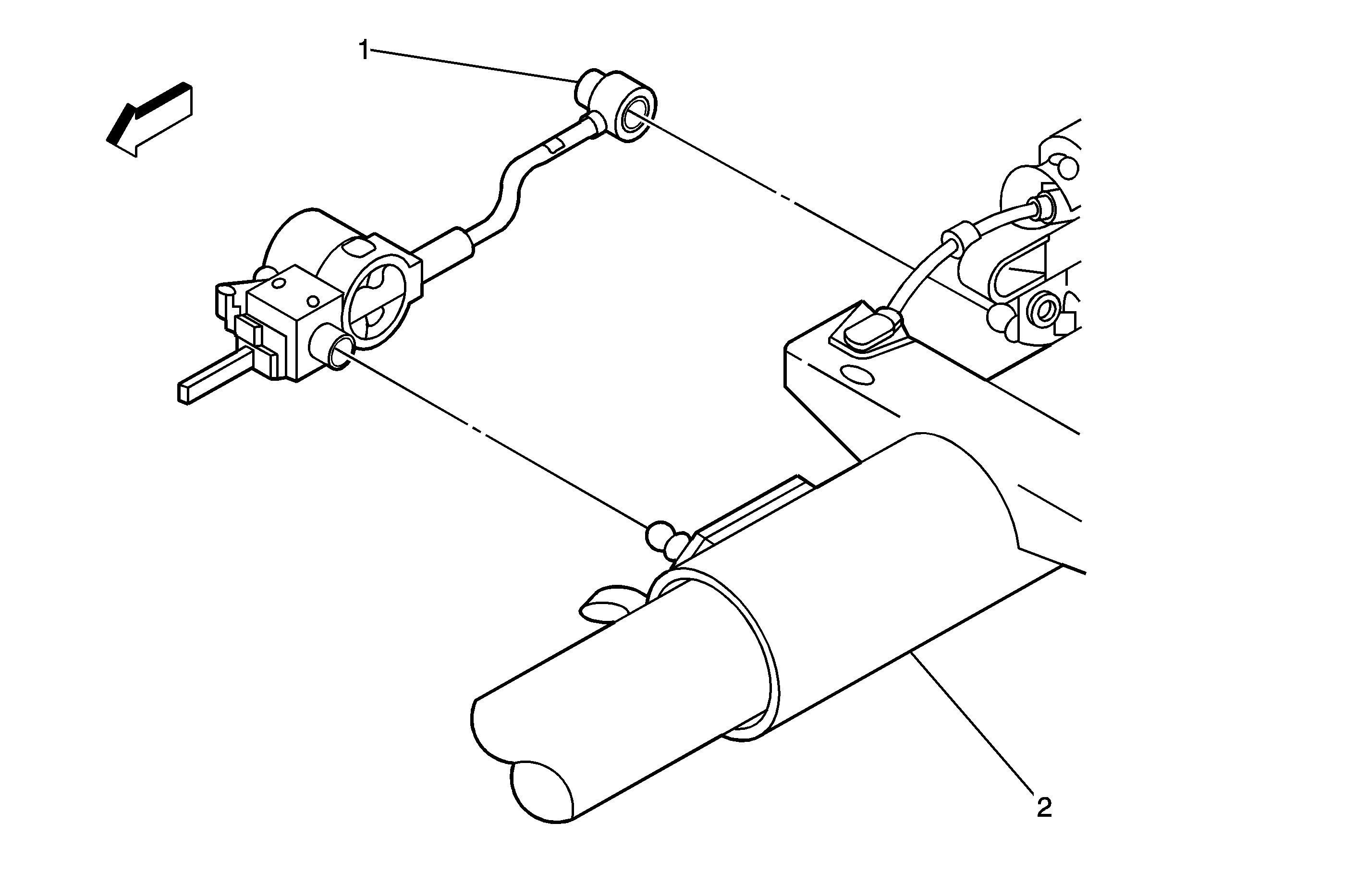 1

2