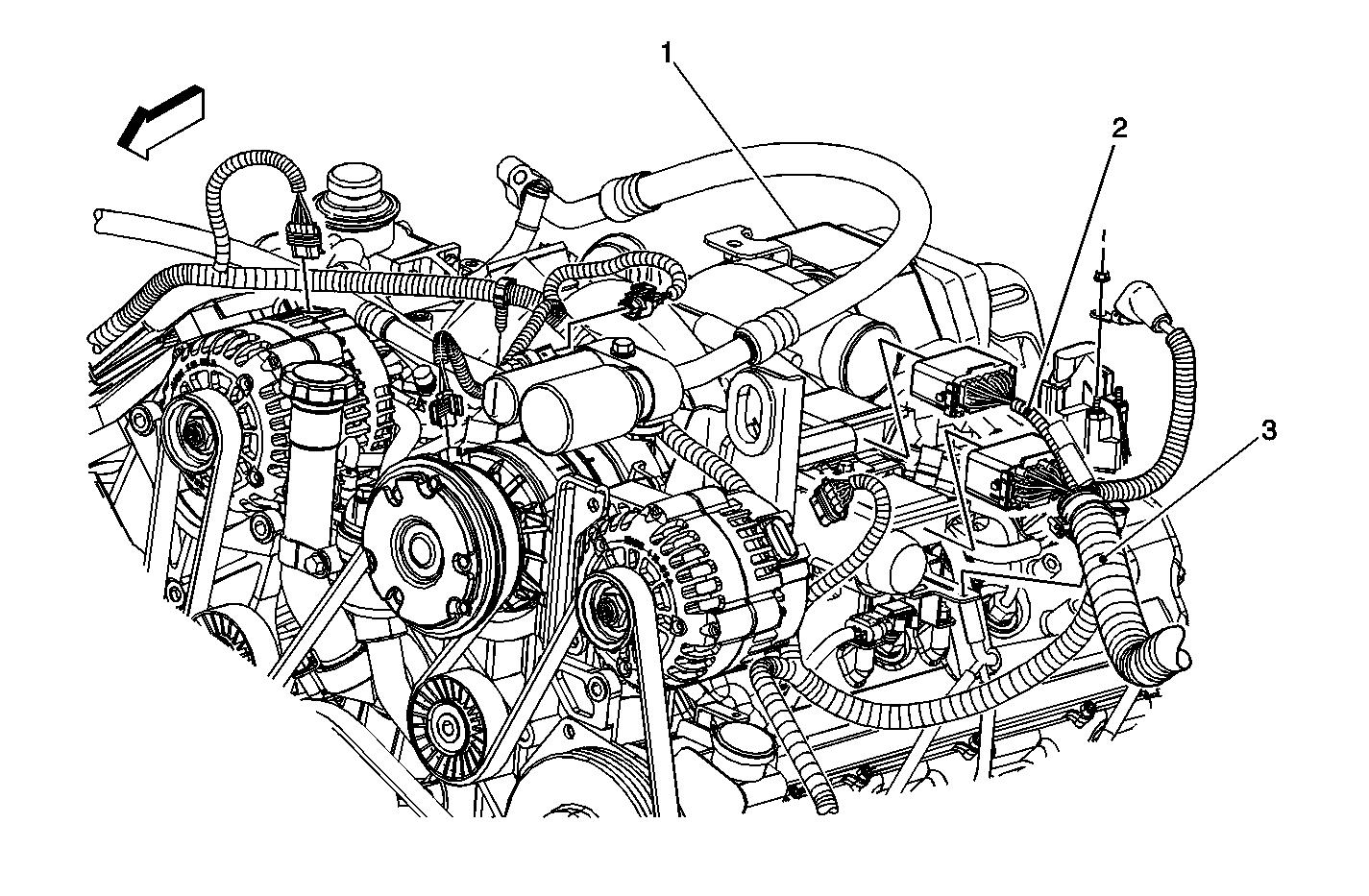 1
2
3