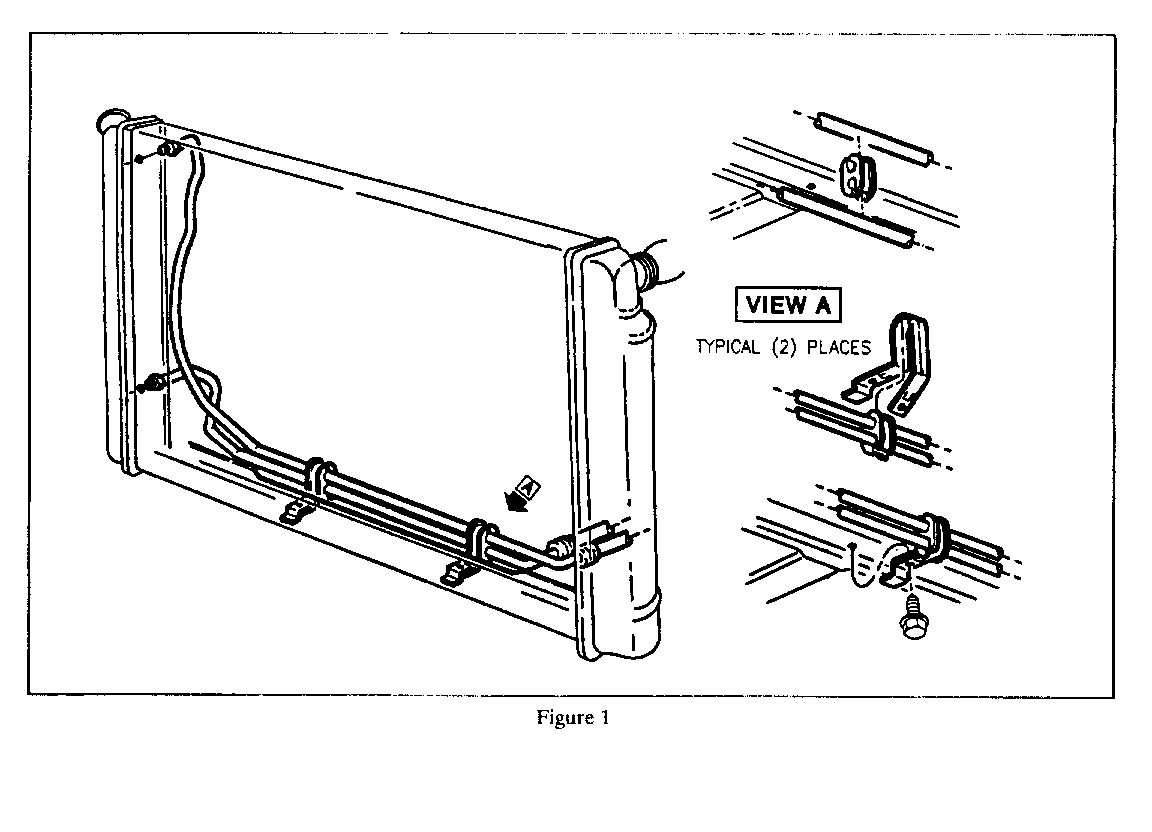 A

VIEW A

TYPICAL (2) PLACES

Figure 1