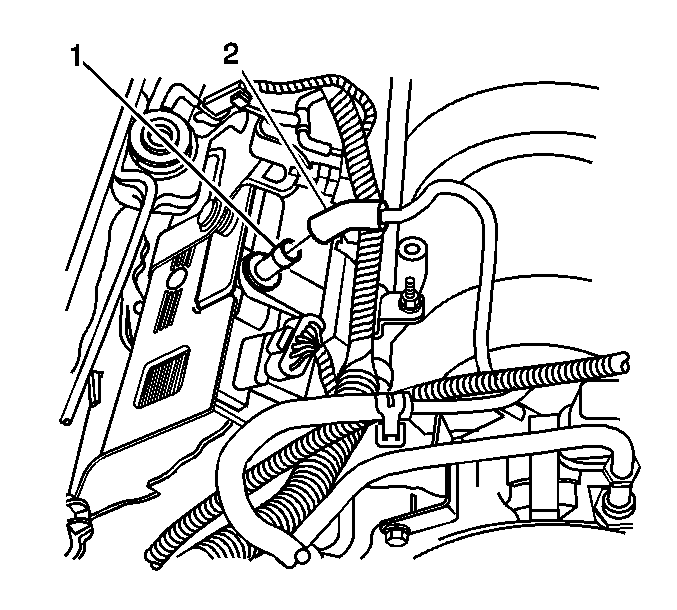 1
2