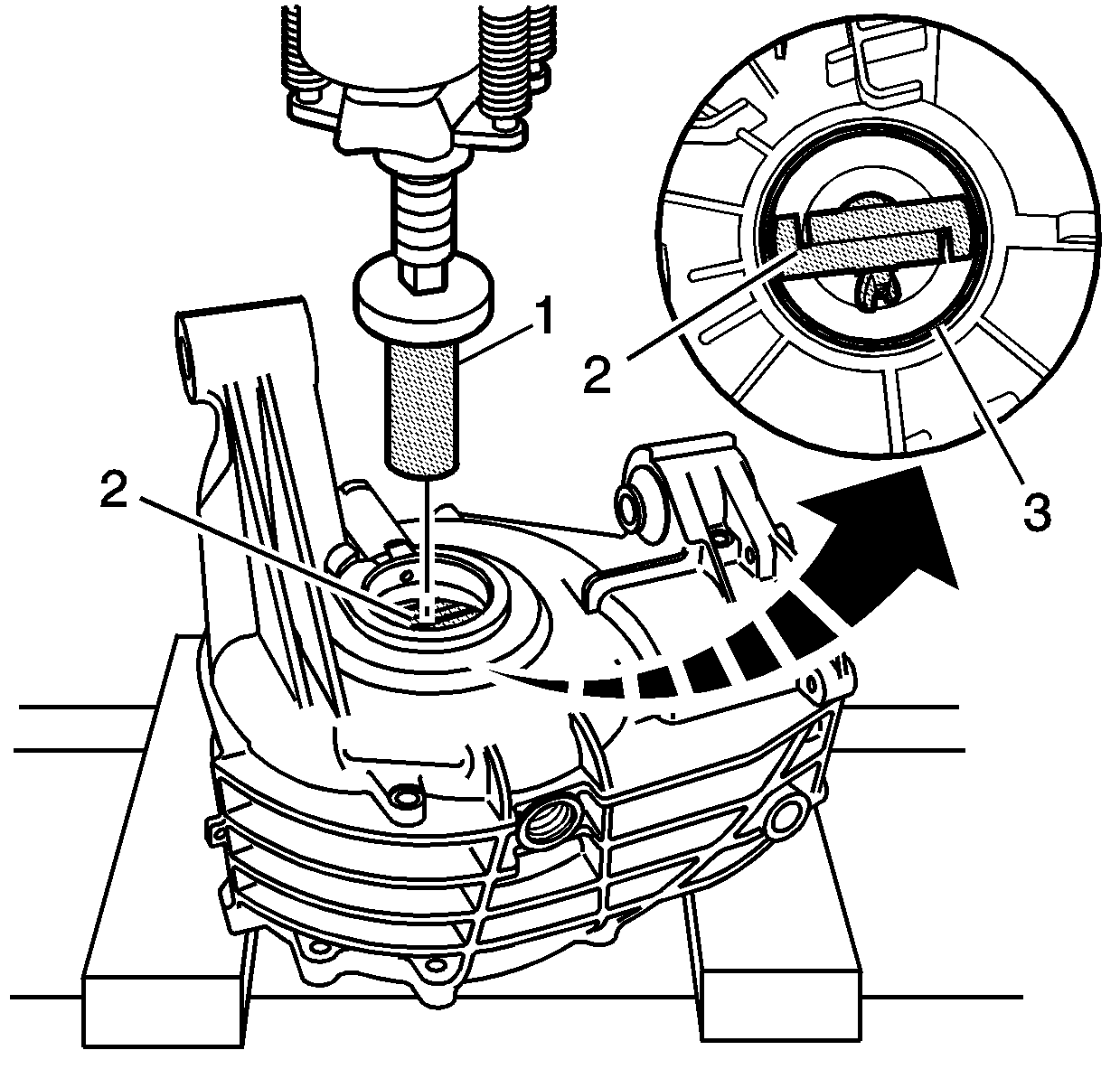 1
2
2
3