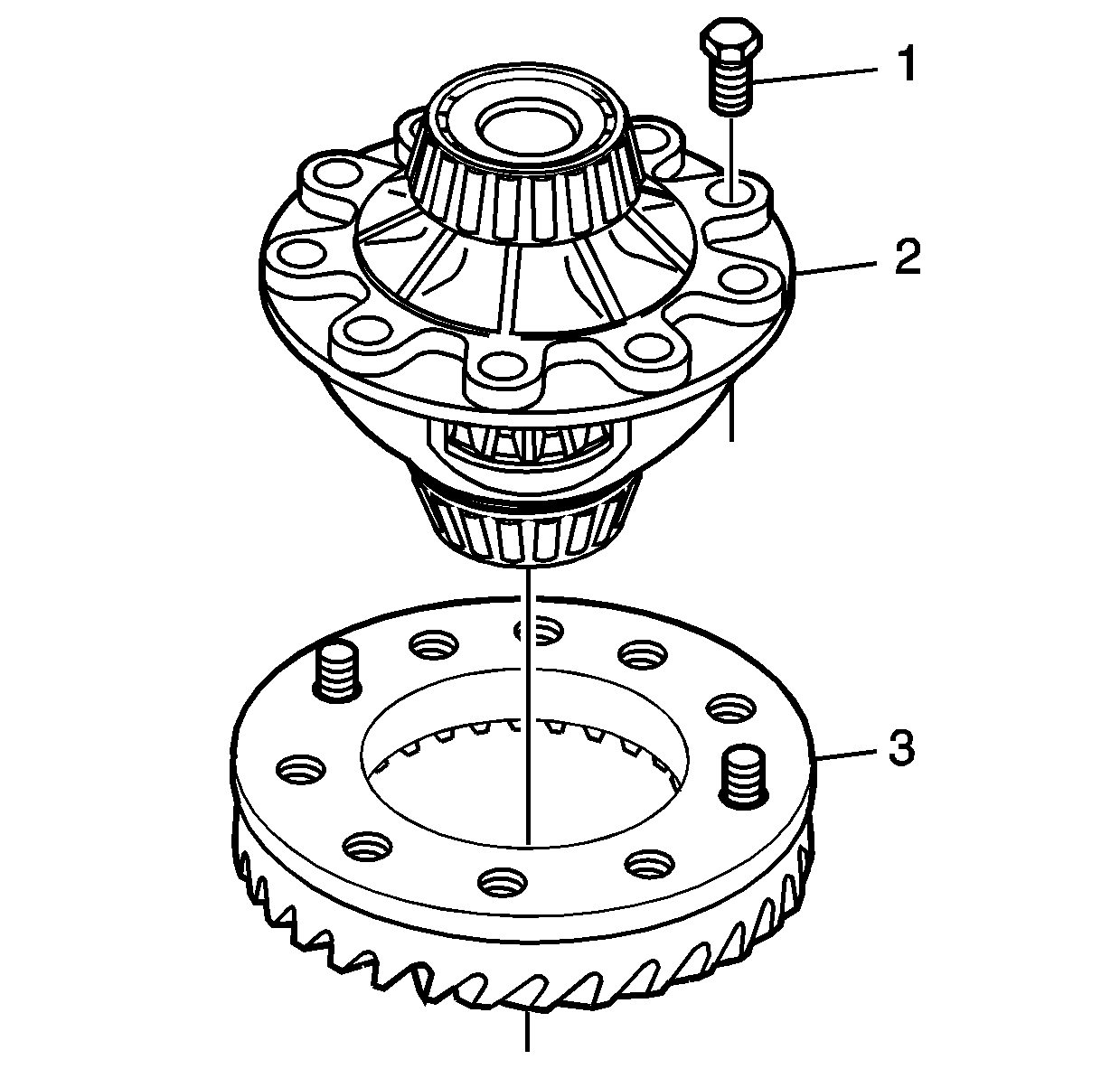 1
2
3