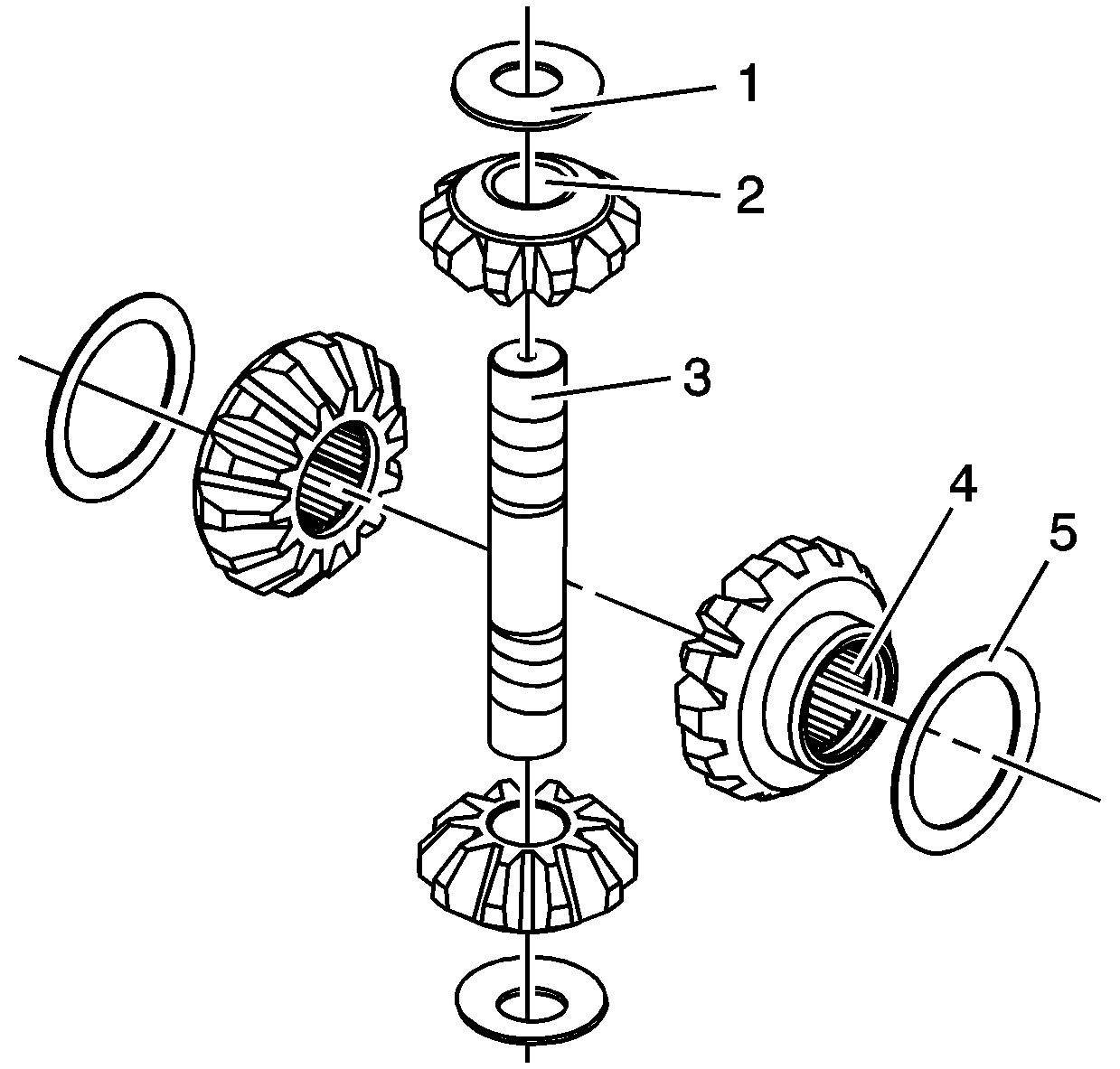 1
2
3
4
5