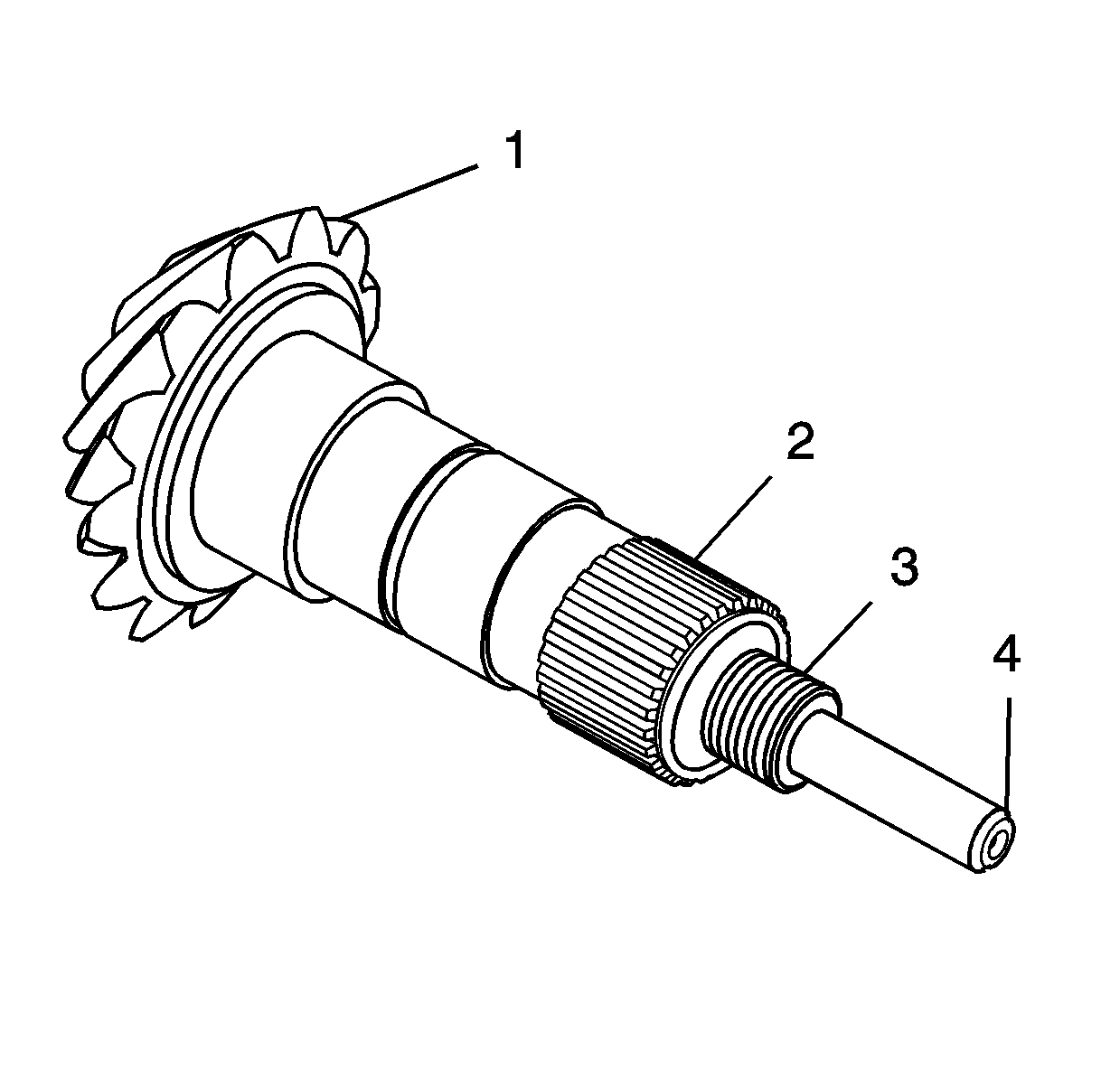 1
2
3
4