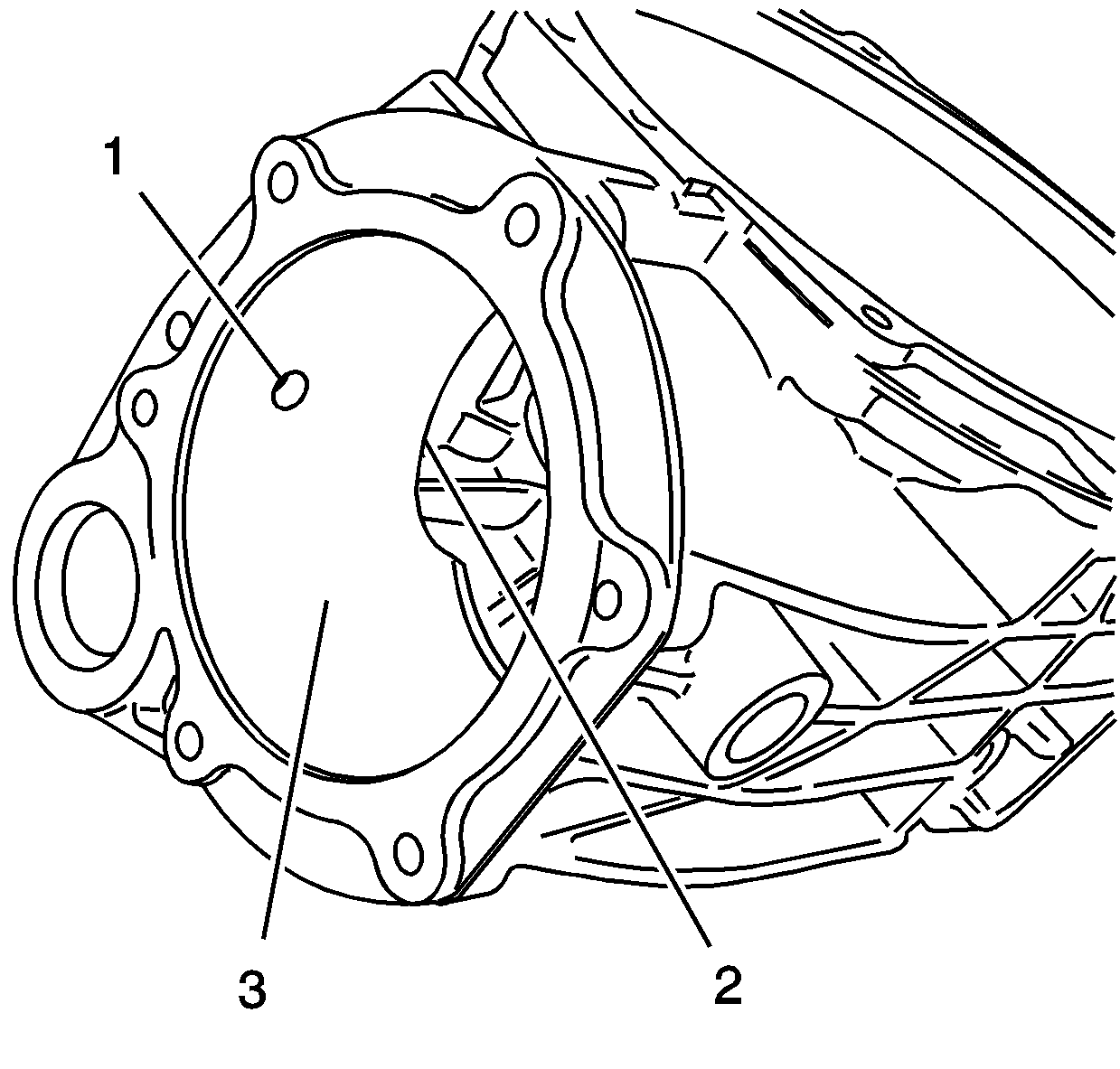 1

3

2