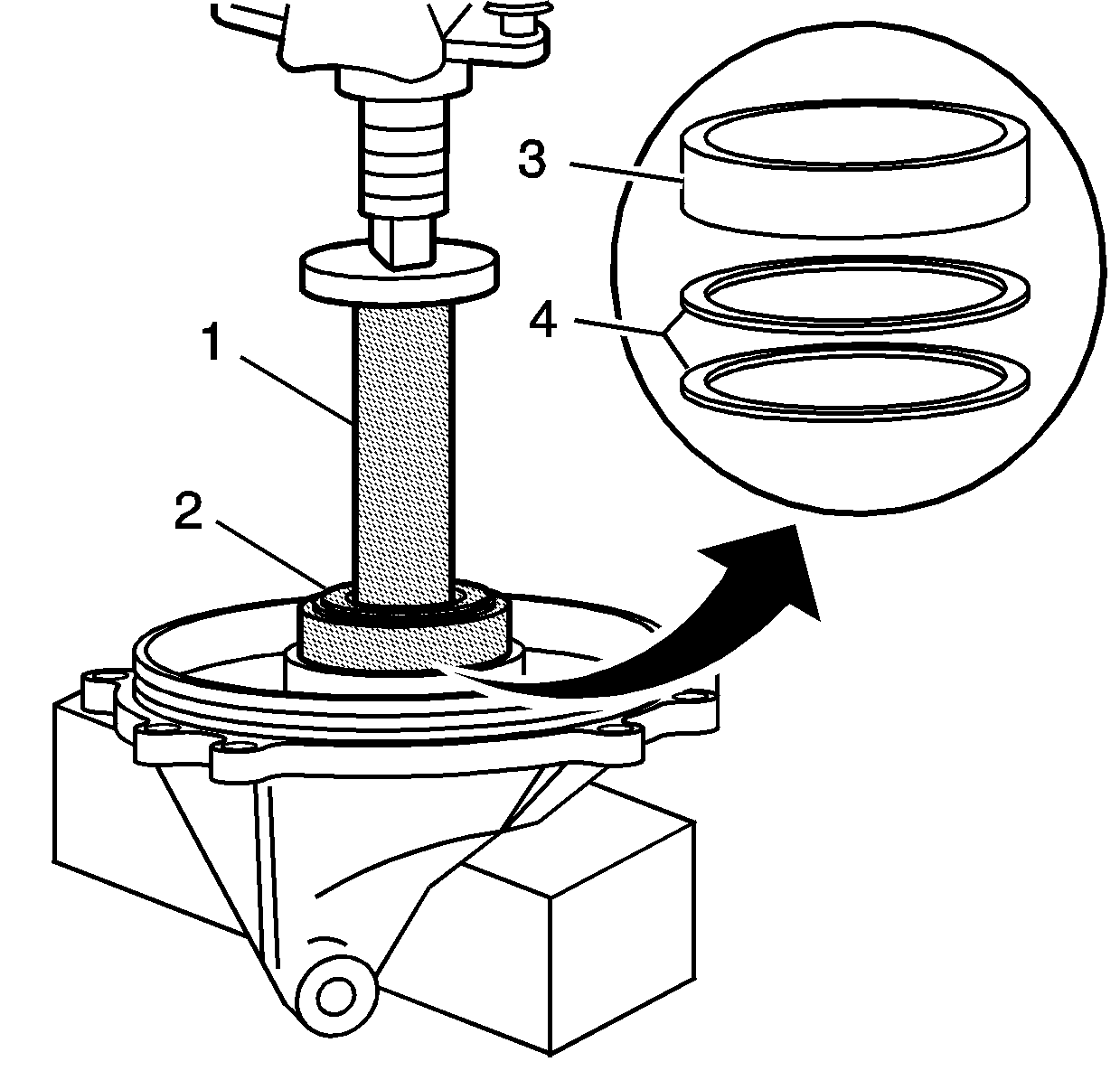 3
4
1
2