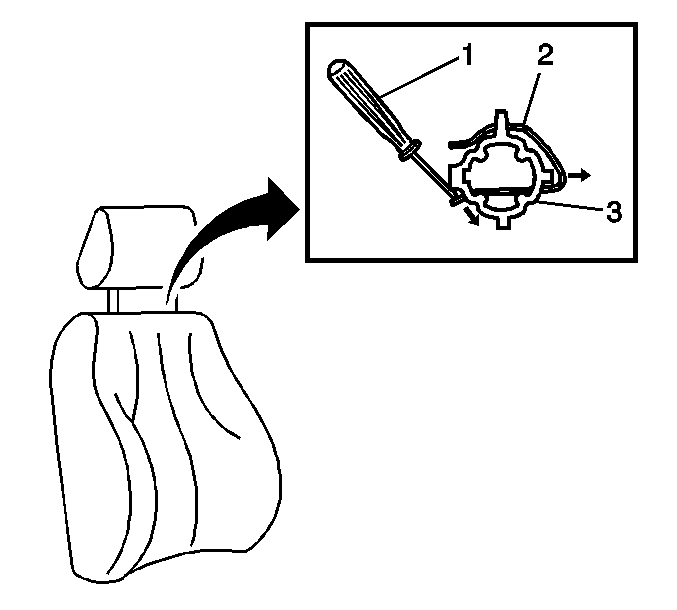 1
2
3