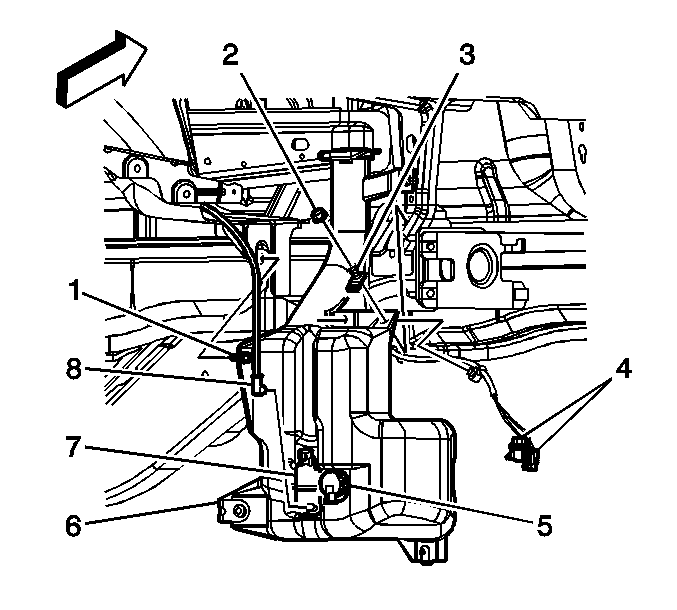 2
3
1
8
4
7
6
5