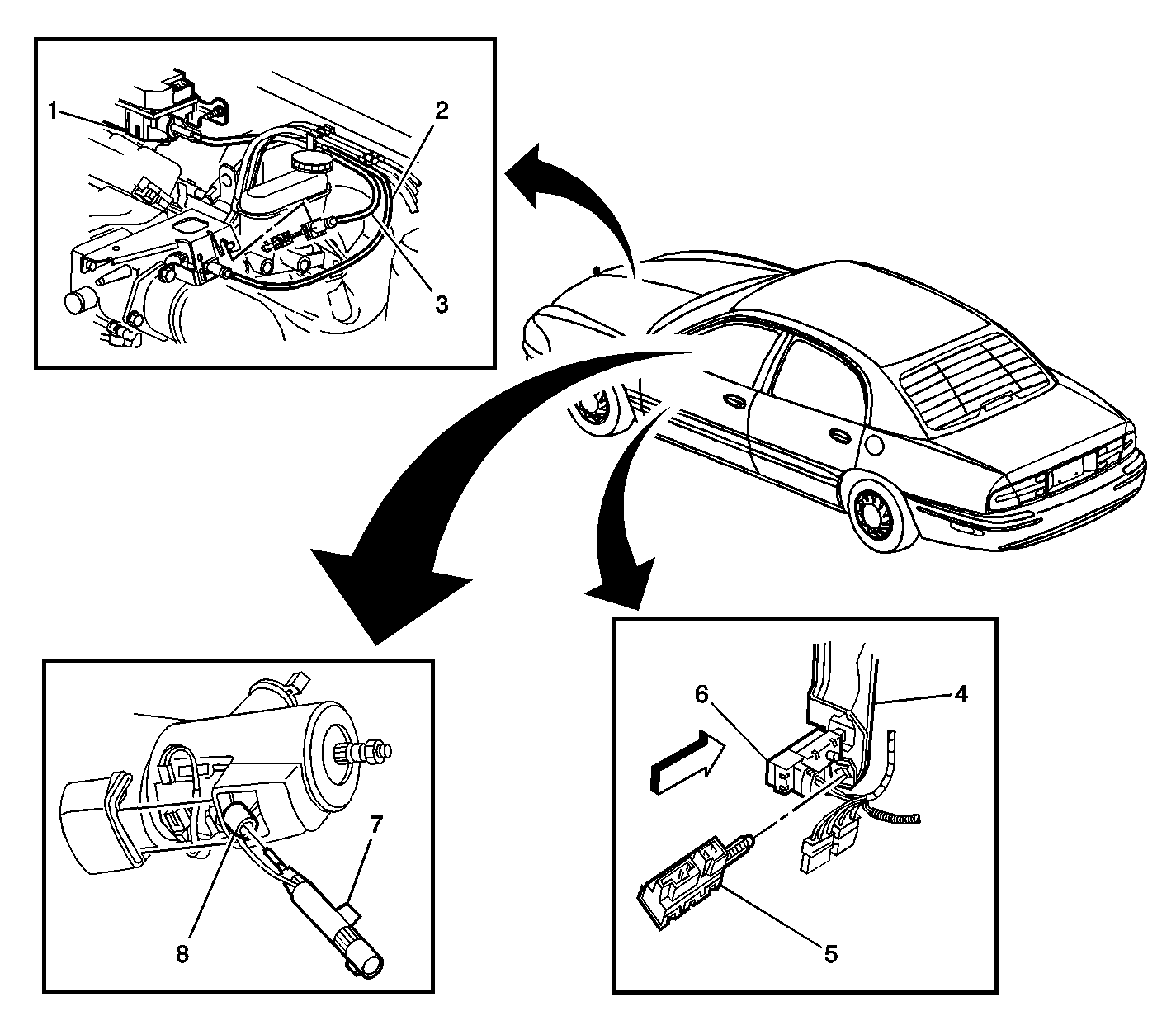 1
2
3
6
4
5
7
8