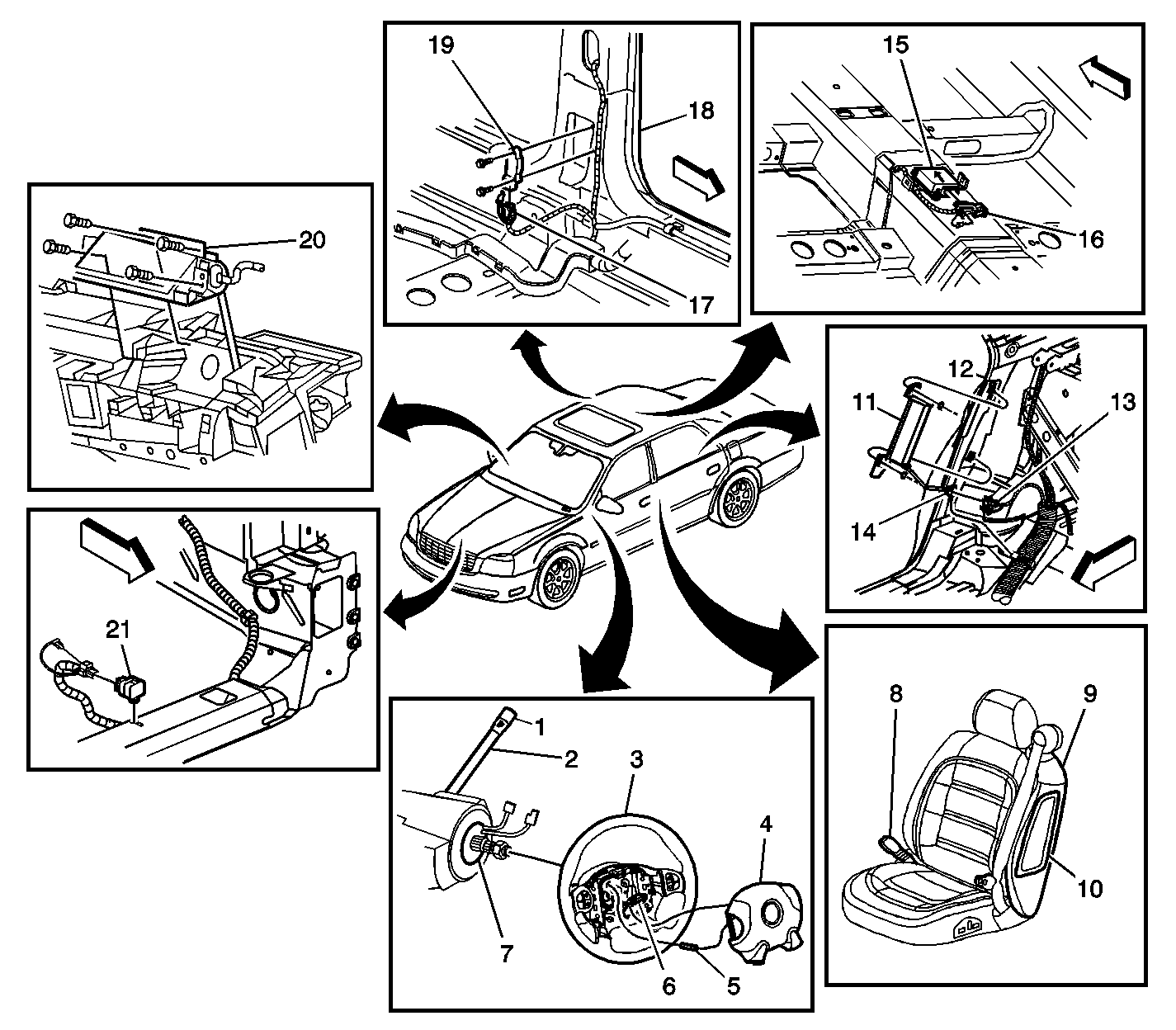 19
18
17
15
16
20
12
11
13
14
21
1
2
3
4
7
6
5
8
9
10