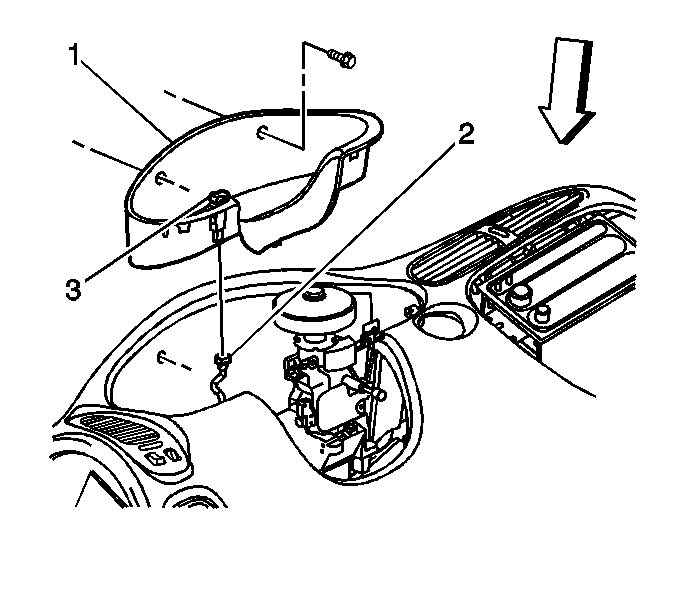 1
2
3