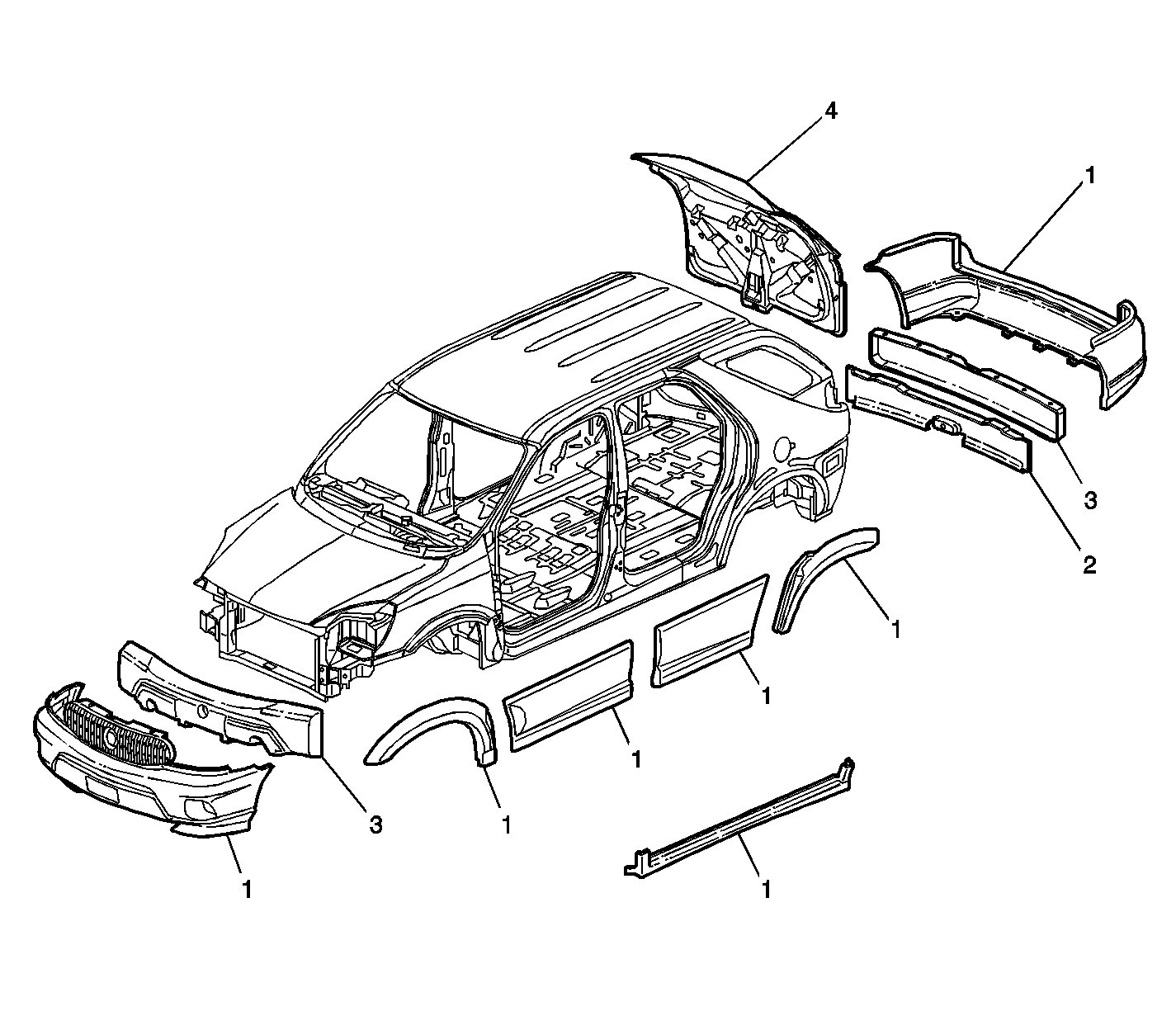 4
1
3
2
1
1
1
3
1
1
1