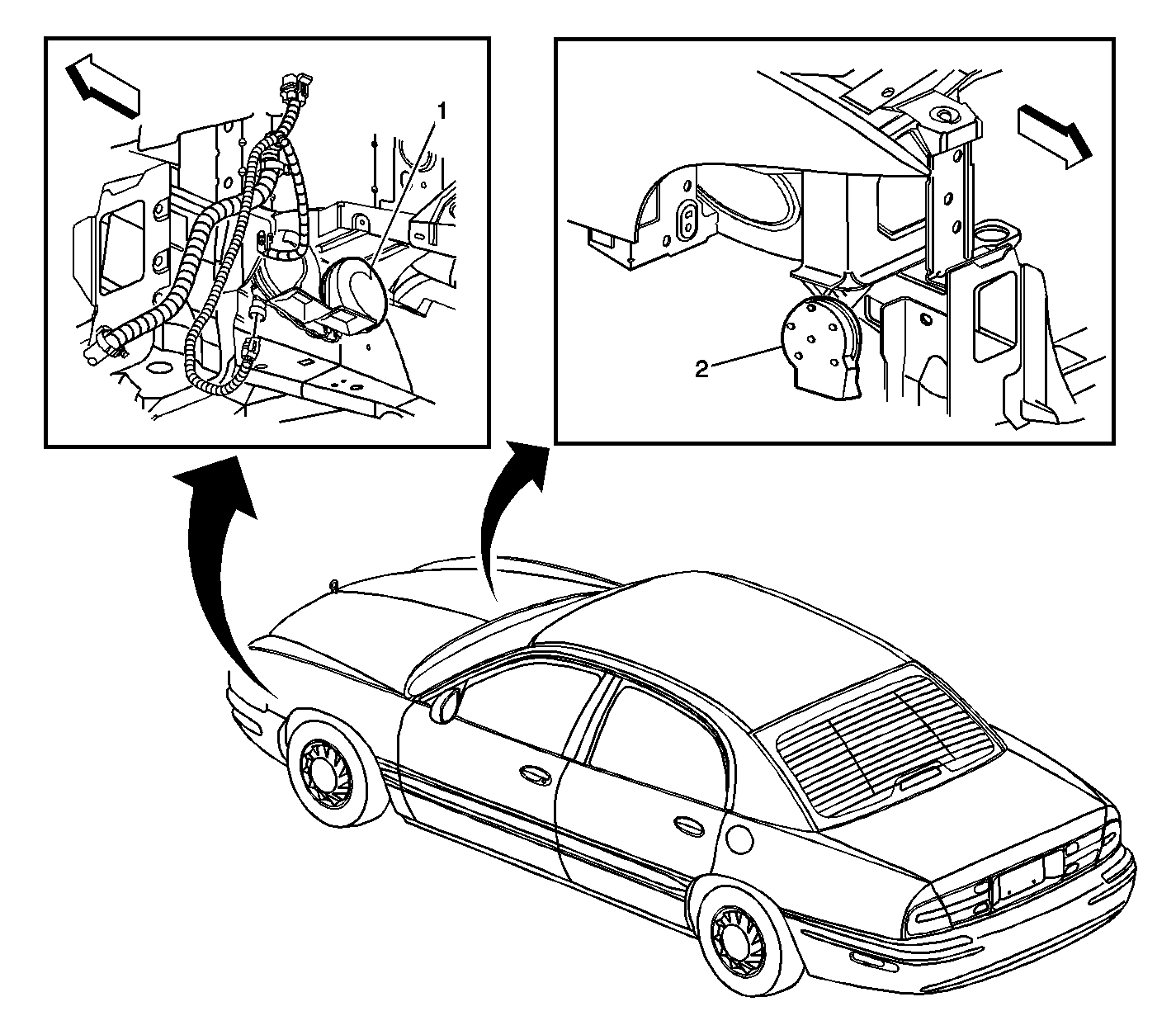 1

2