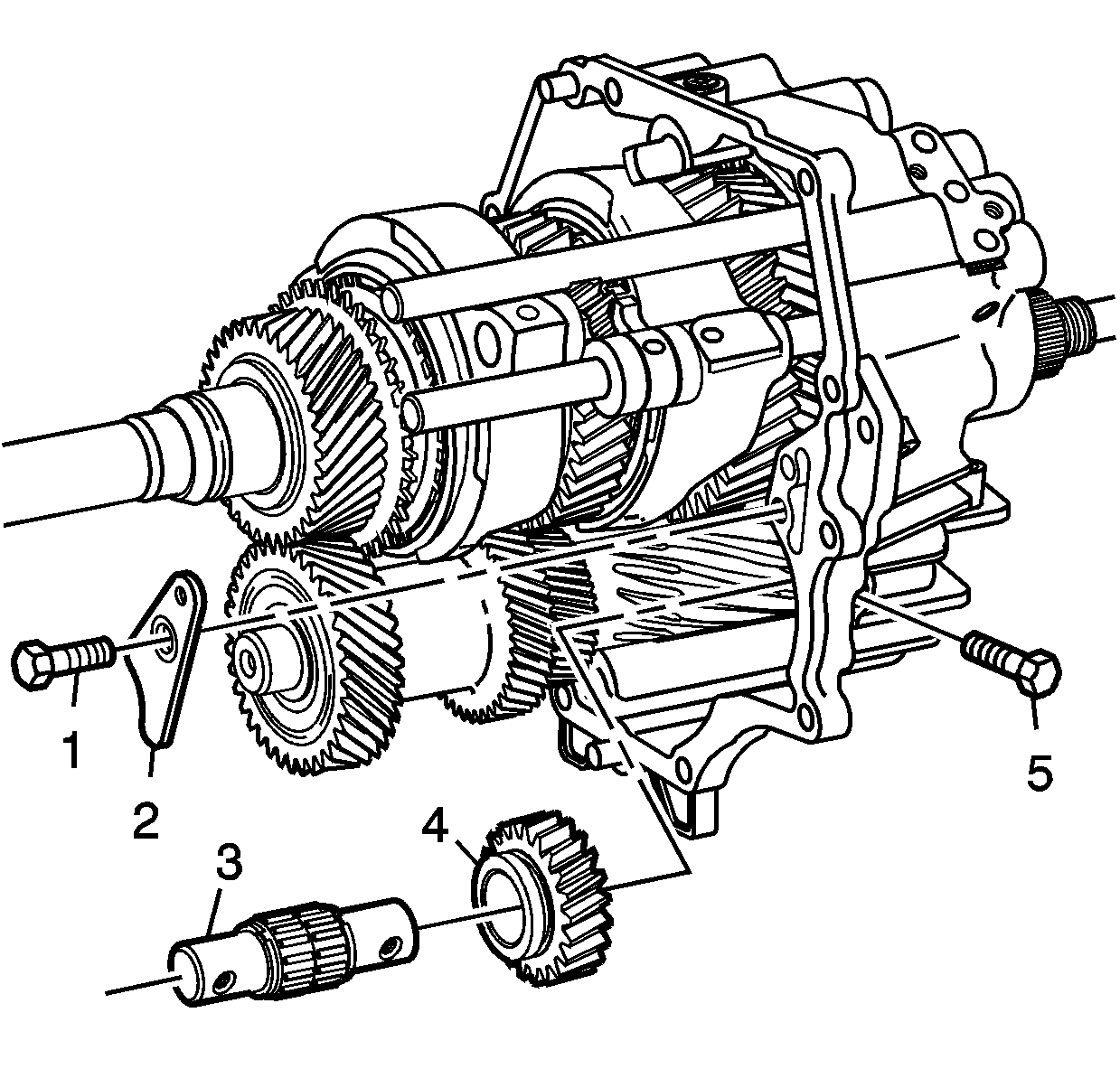 1
2
3
4
5