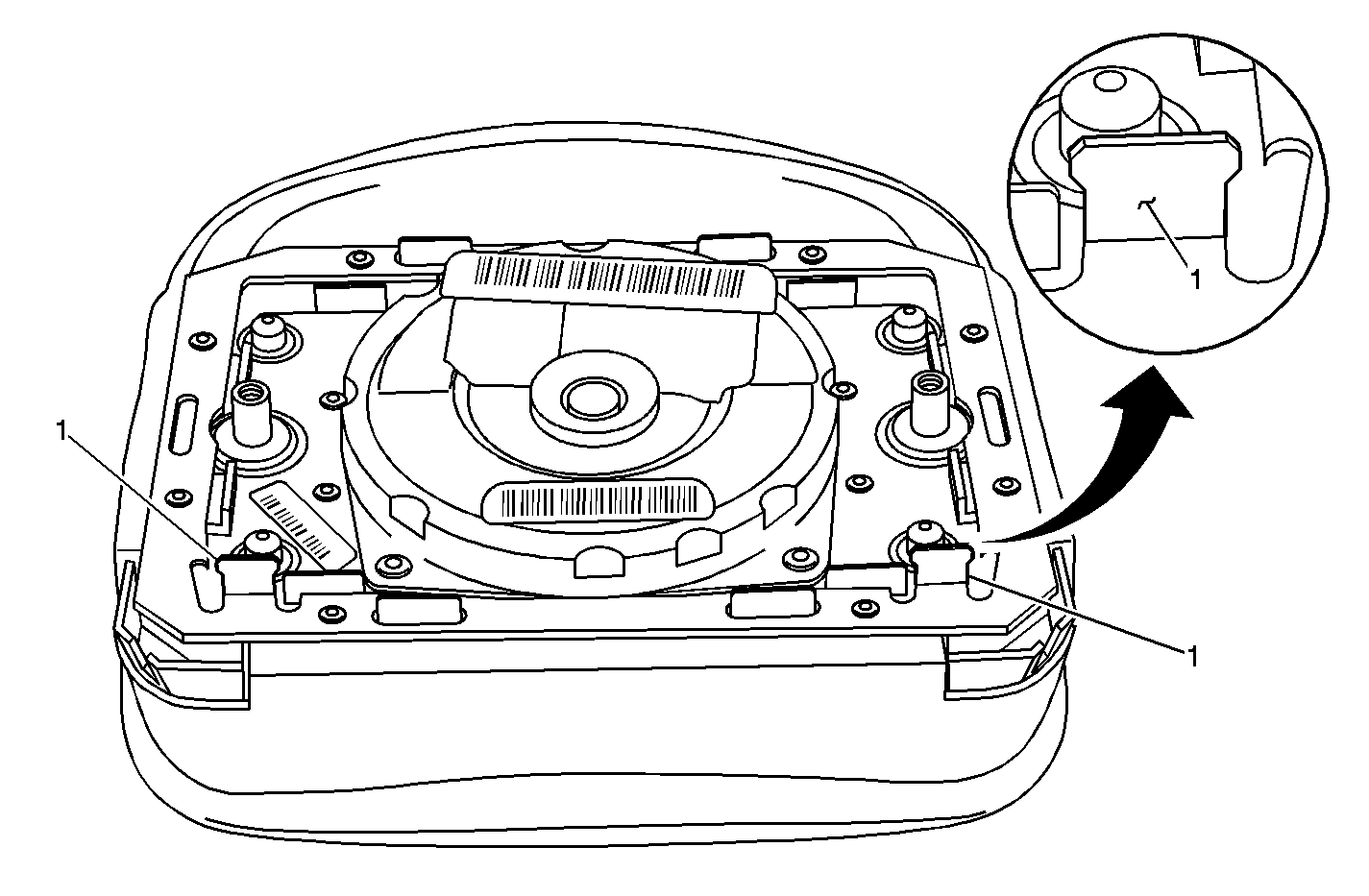 1
1
1