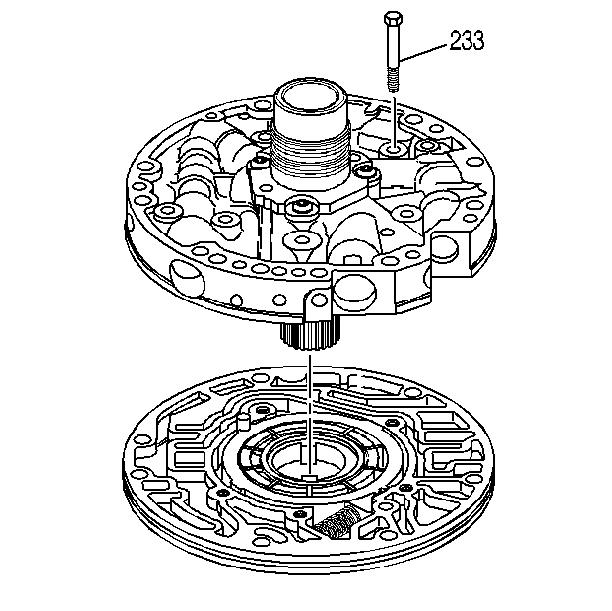 233