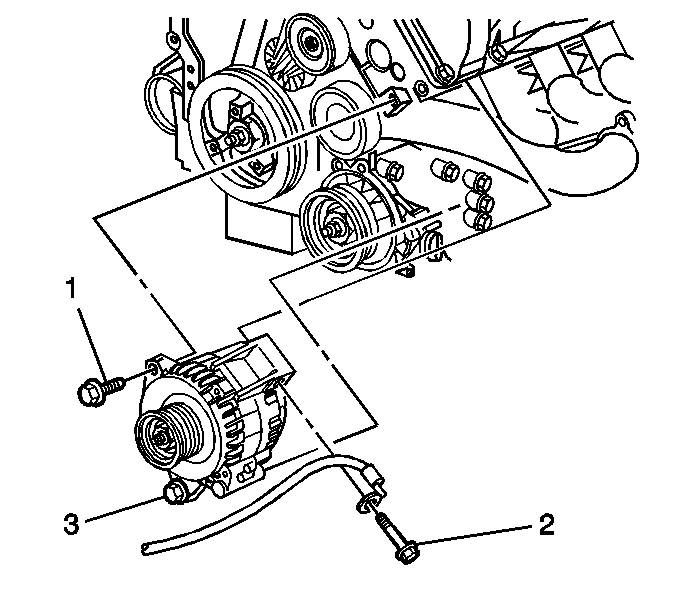 1
3
2