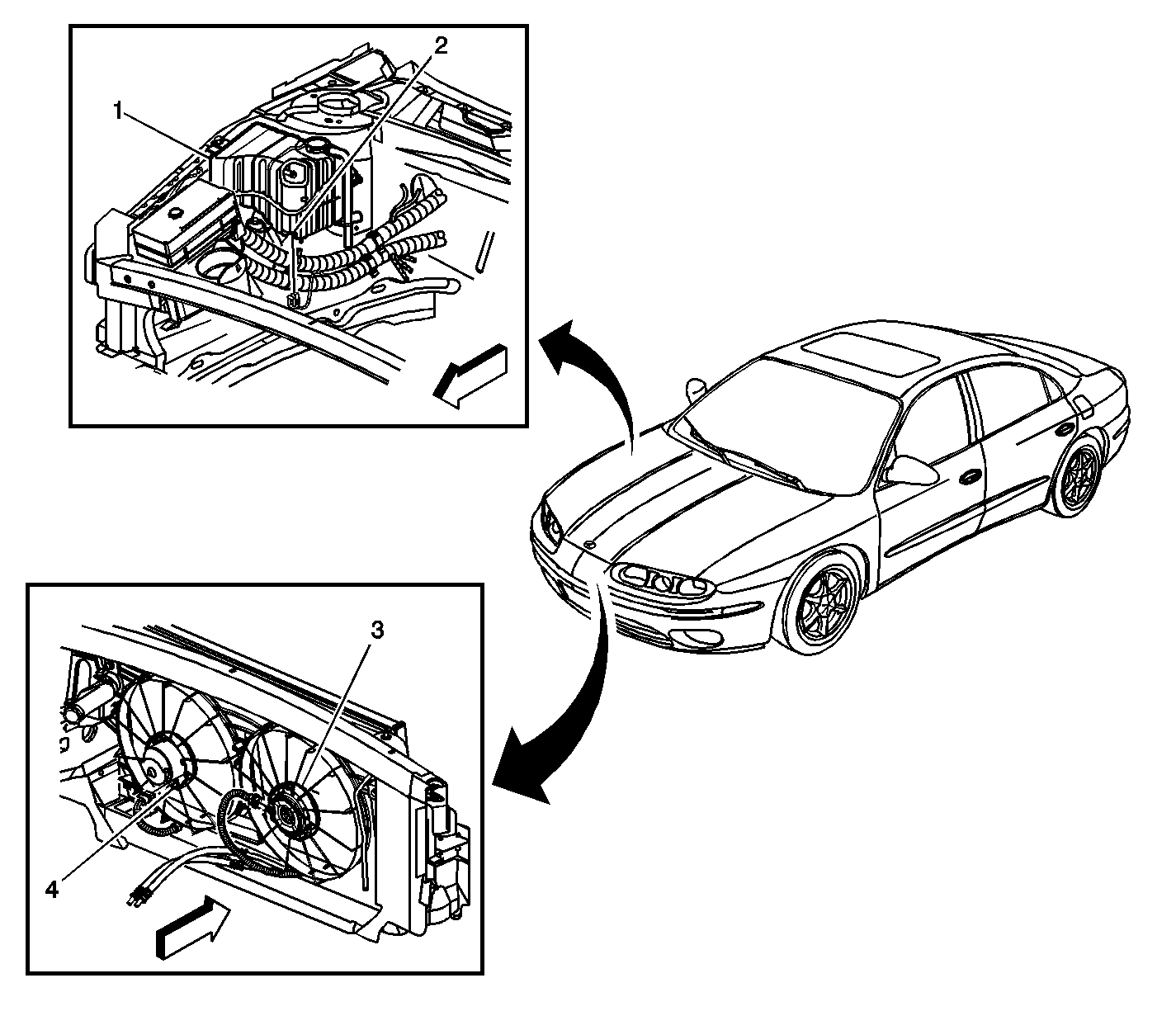 1
2
3
4